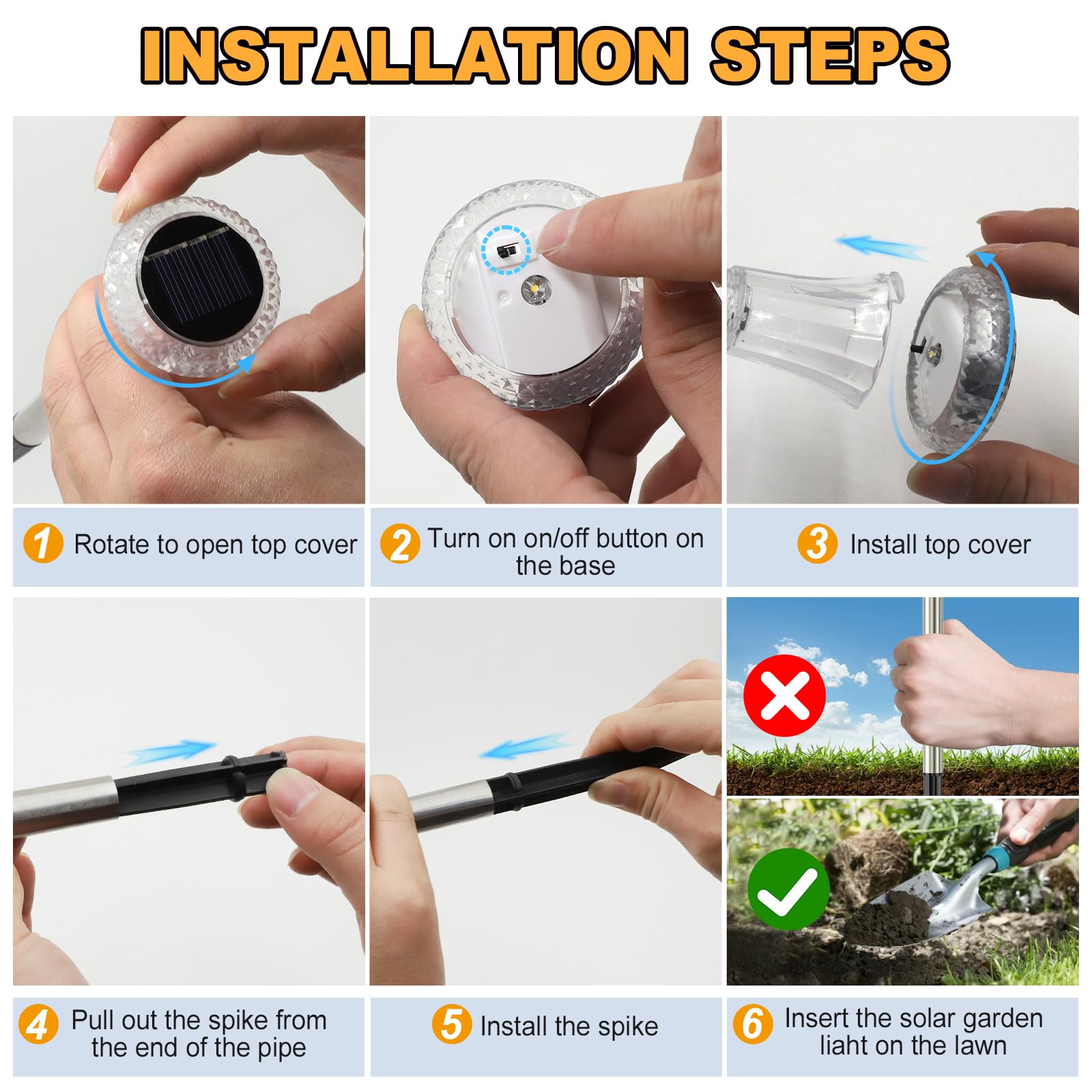 INSTALLATION STEPS

1 Rotate to open top cover

2 Turn on on/off button on the base

3 Install top cover

4 Pull out the spike from the end of the pipe

5 Install the spike

6 Insert the solar garden liaht on the lawn