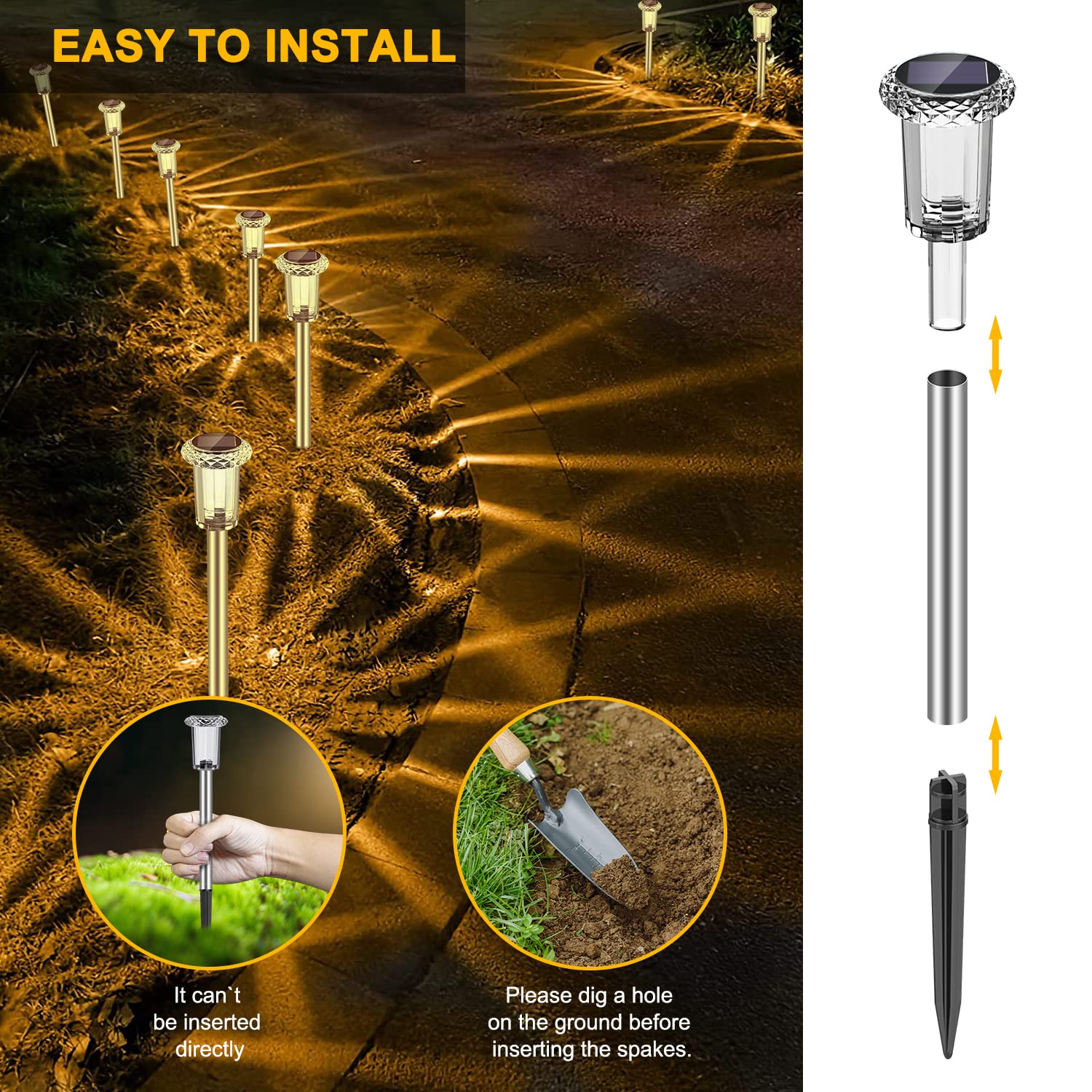 EASY TO INSTALL

It can`t be inserted directly

Please dig a hole on the ground before inserting the spakes.