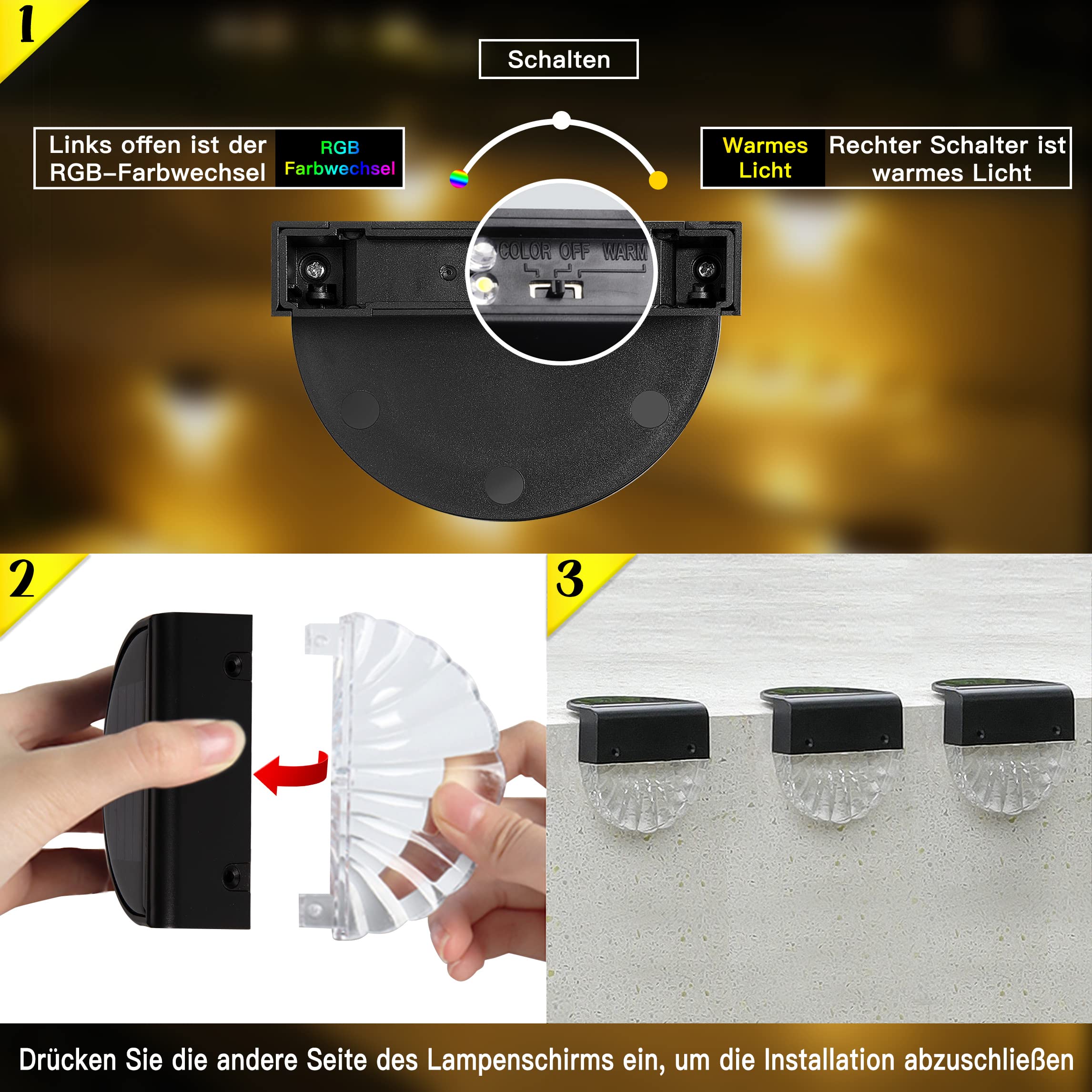 1

Schalten

Links offen ist der RGB-Farbwechsel

RGB Farbwechsel

Warmes Licht

Rechter Schalter ist warmes Licht

COLOR OFF WARM

2

3

Drücken Sie die andere Seite des Lampenschirms ein, um die Installation abzuschließen