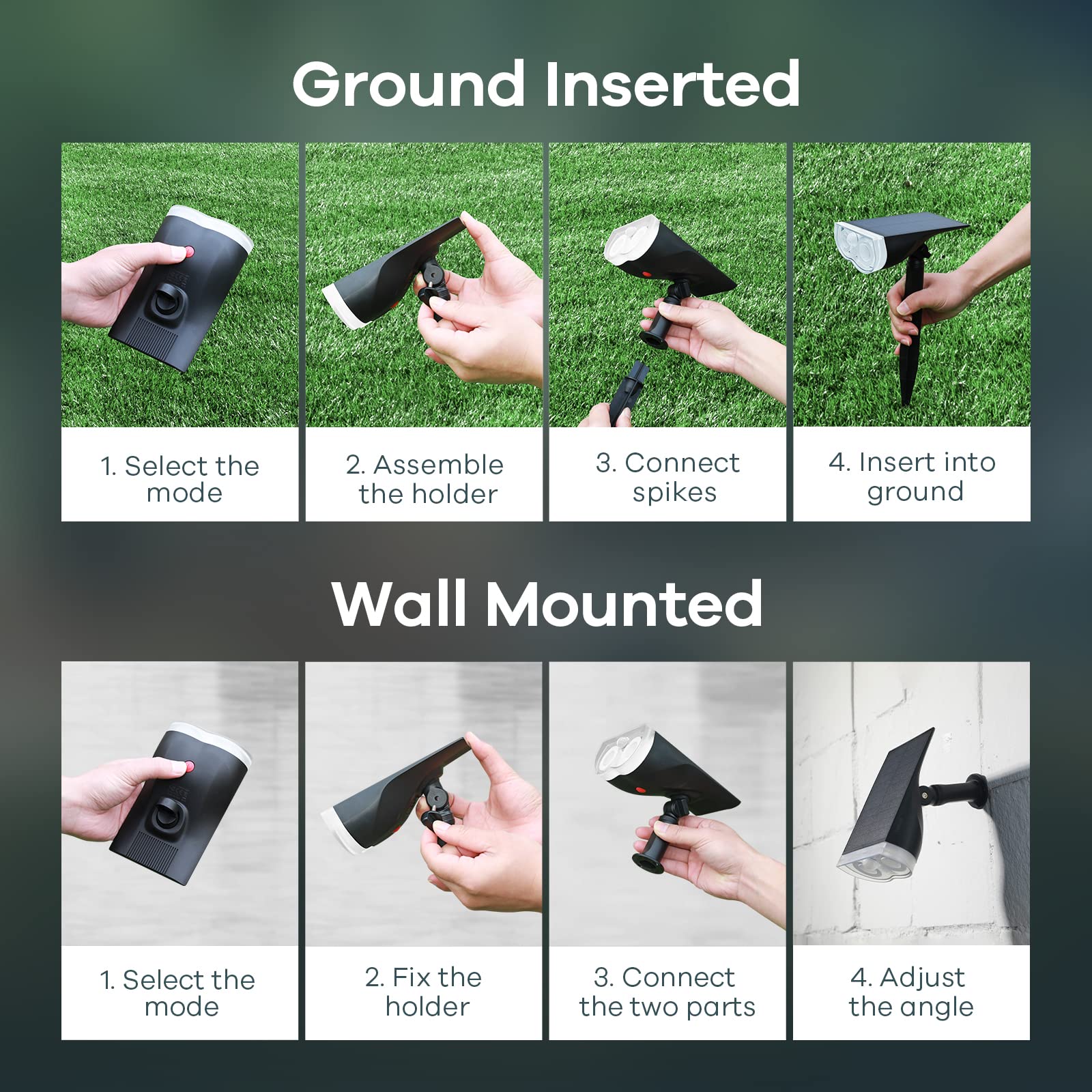 Ground Inserted

1. Select the mode

2. Assemble the holder

3. Connect spikes

4. Insert into ground

Wall Mounted

1. Select the mode

2. Fix the holder

3. Connect the two parts

4. Adjust the angle