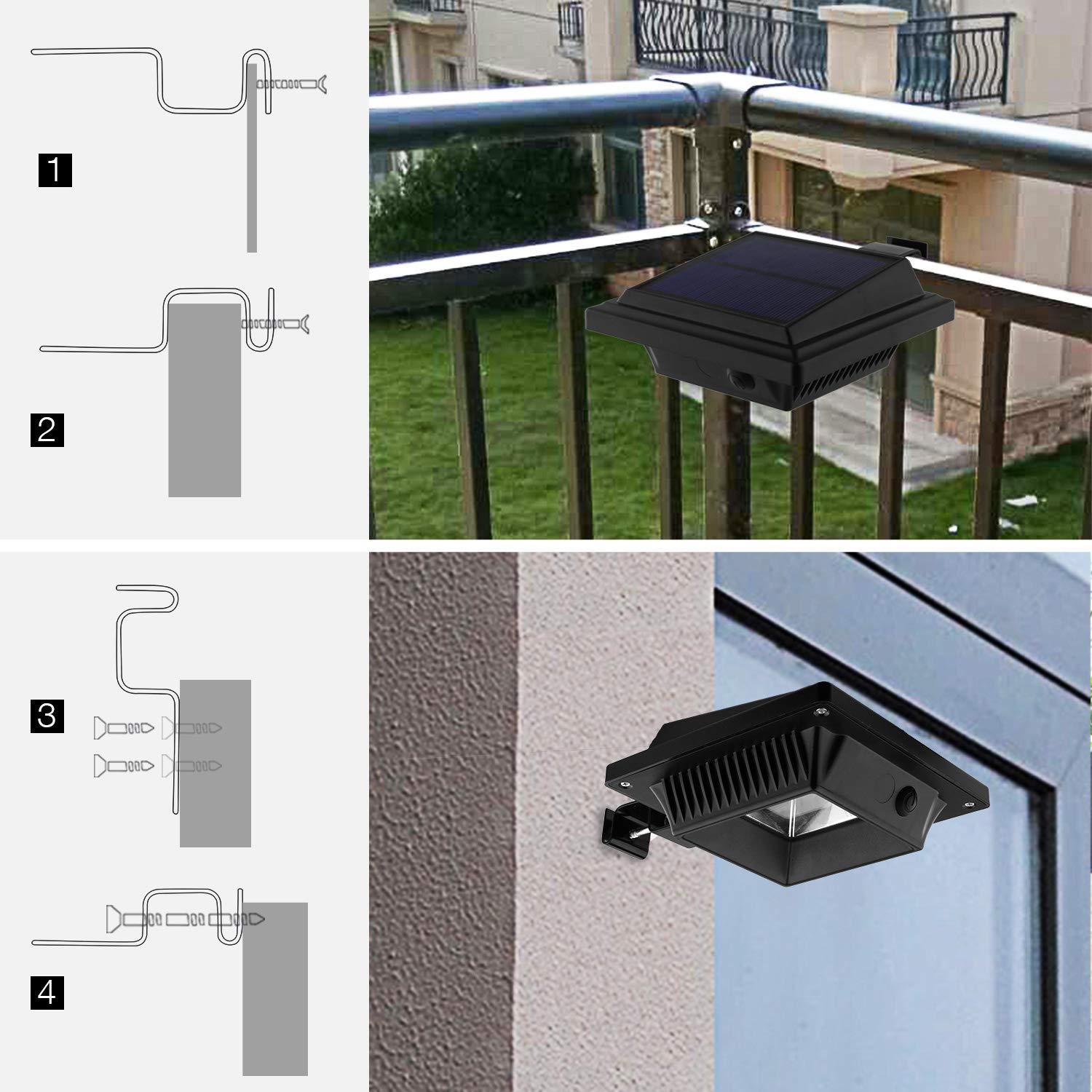 1

2

3

4