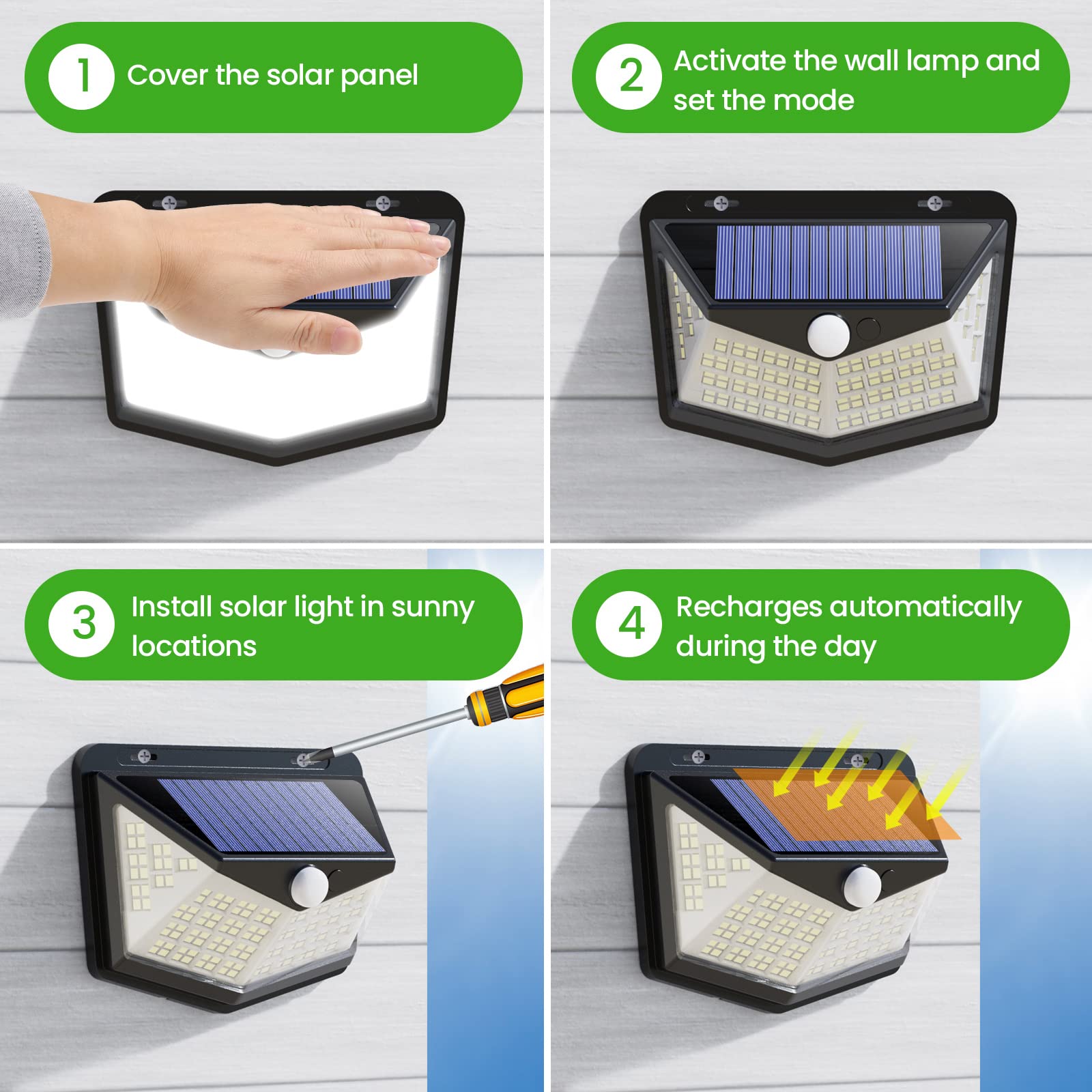 1 Cover the solar panel

2 Activate the wall lamp and set the mode

3 Install solar light in sunny locations

4 Recharges automatically during the day