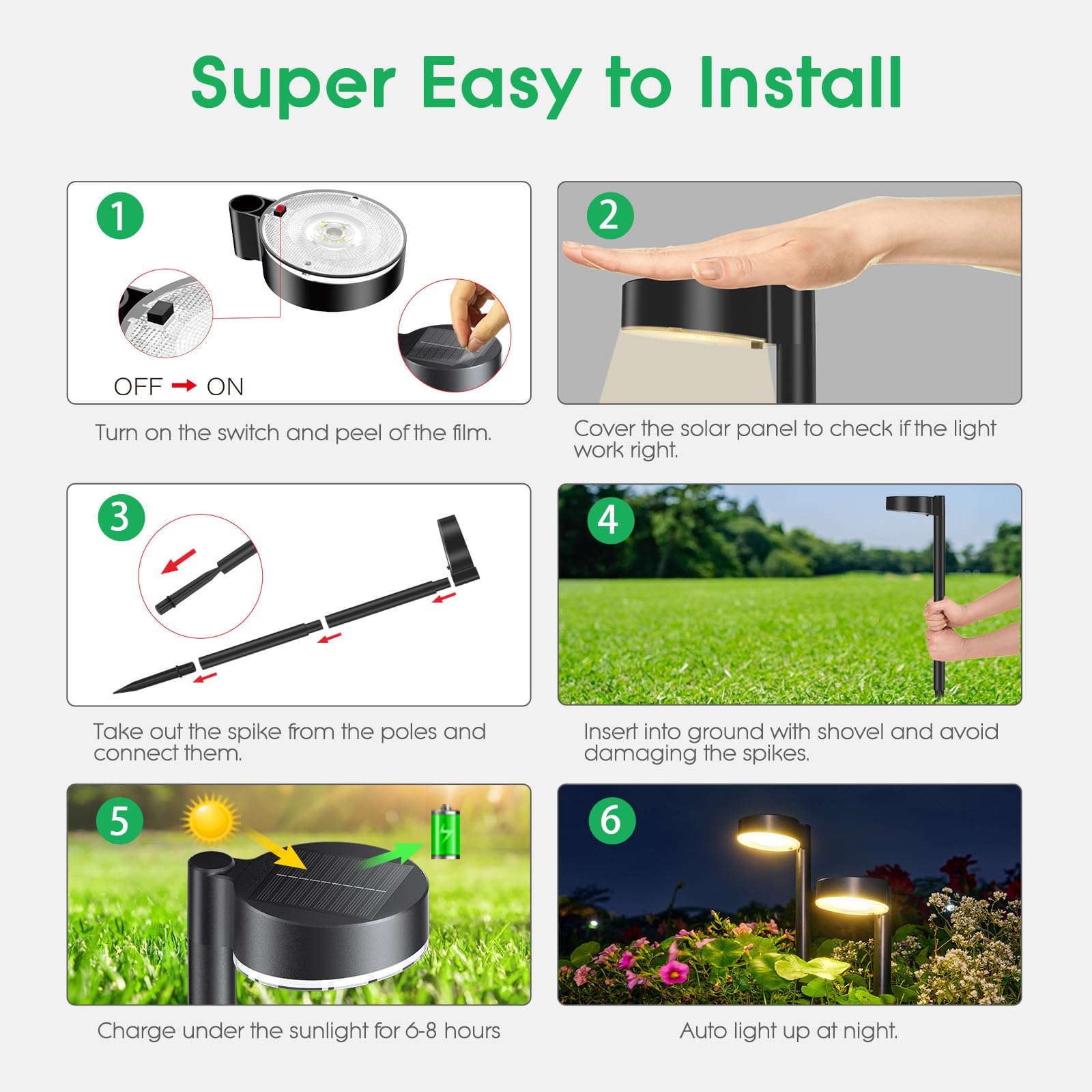 Super Easy to Install

1

OFF → ON

Turn on the switch and peel of the film.

2

Cover the solar panel to check if the light work right.

3

Take out the spike from the poles and connect them.

4

Insert into ground with shovel and avoid damaging the spikes.

5

Charge under the sunlight for 6-8 hours

6

Auto light up at night.