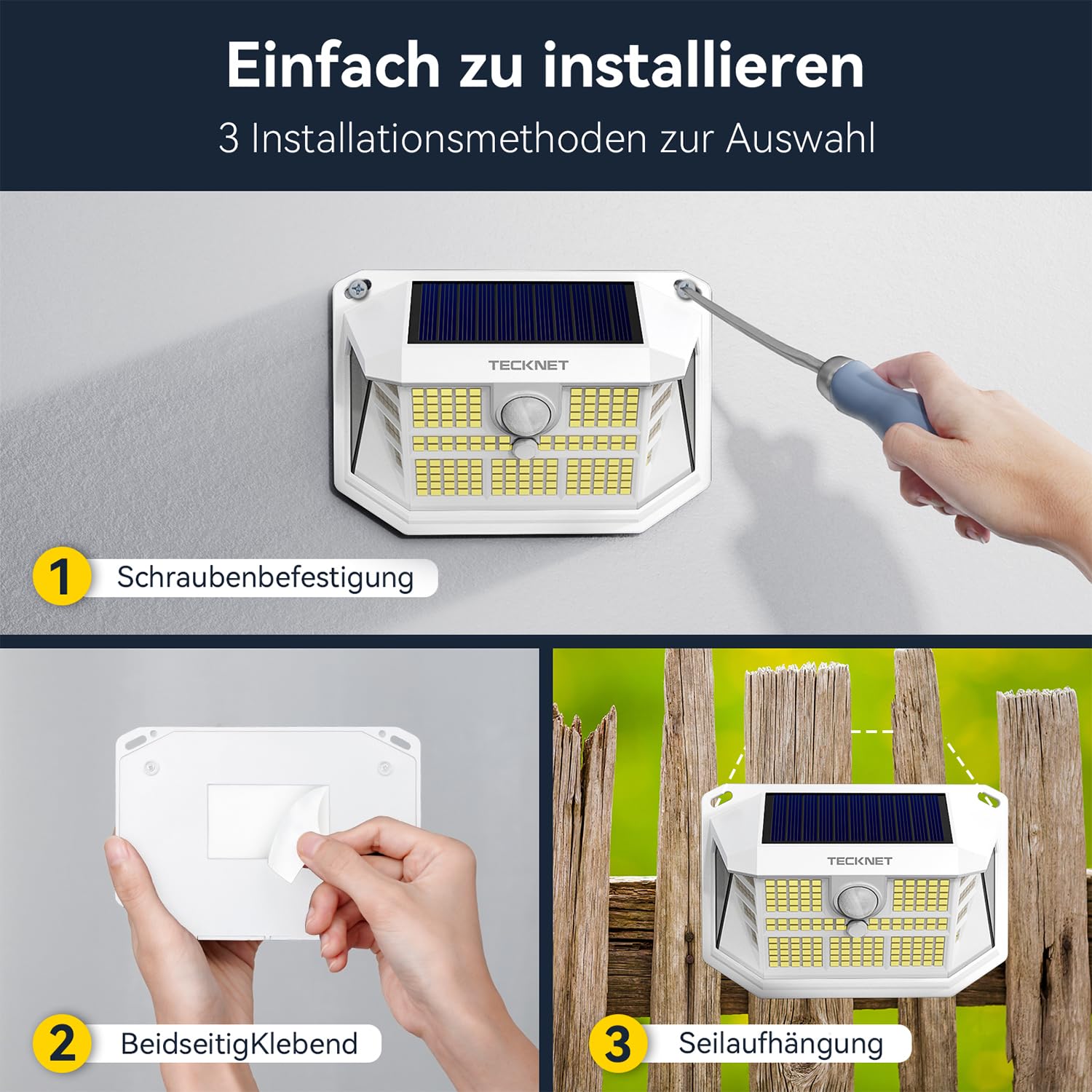 Einfach zu installieren
3 Installationsmethoden zur Auswahl

TECKNET

1 Schraubenbefestigung

2 BeidseitigKlebend

TECKNET

3 Seilaufhängung