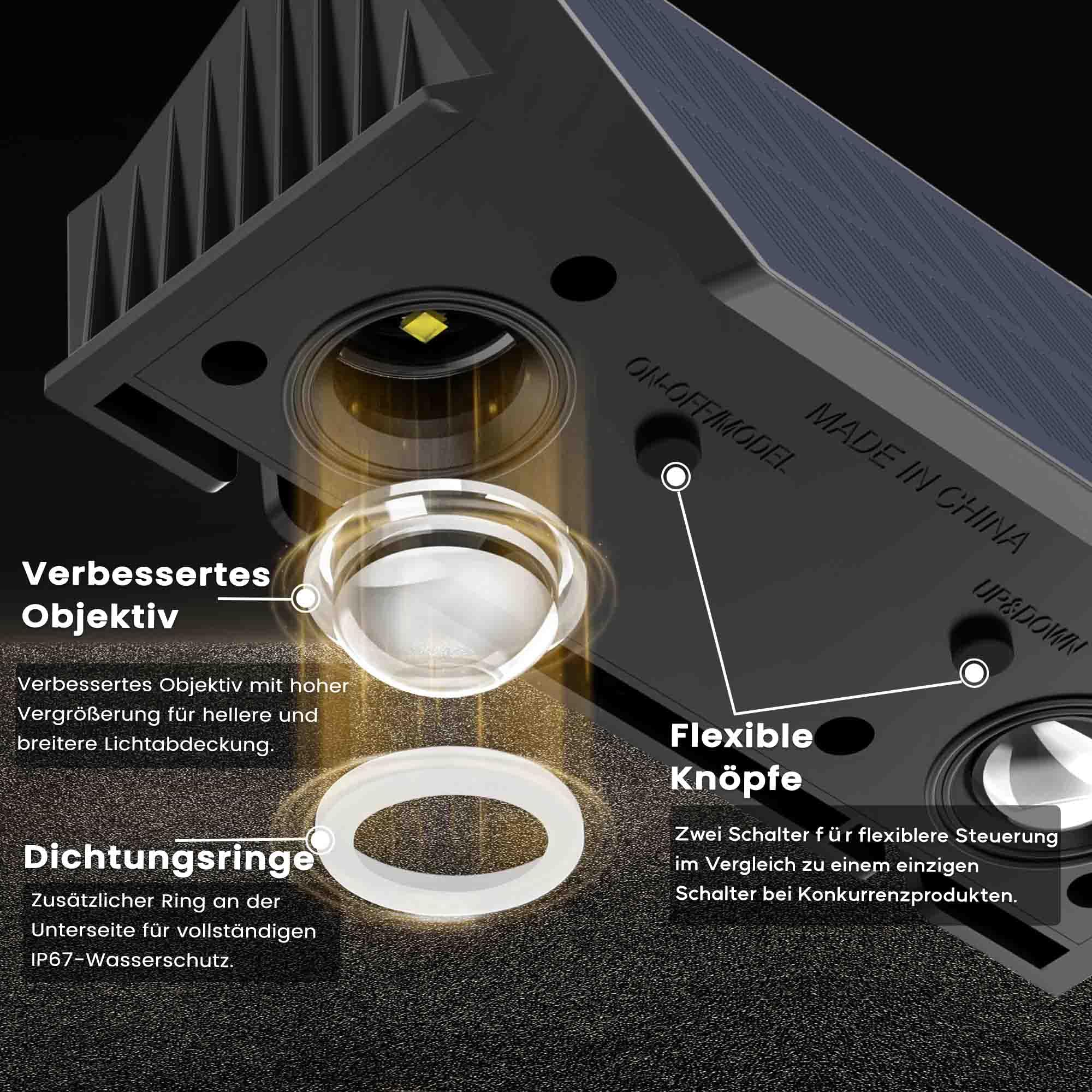 ON-OFF/MODEL

MADE IN CHINA

UP&DOWN

Verbessertes Objektiv

Verbessertes Objektiv mit hoher Vergrößerung für hellere und breitere Lichtabdeckung.

Dichtungsringe

Zusätzlicher Ring an der Unterseite für vollständigen IP67-Wasserschutz.

Flexible Knöpfe

Zwei Schalter f ü r flexiblere Steuerung im Vergleich zu einem einzigen Schalter bei Konkurrenzprodukten.