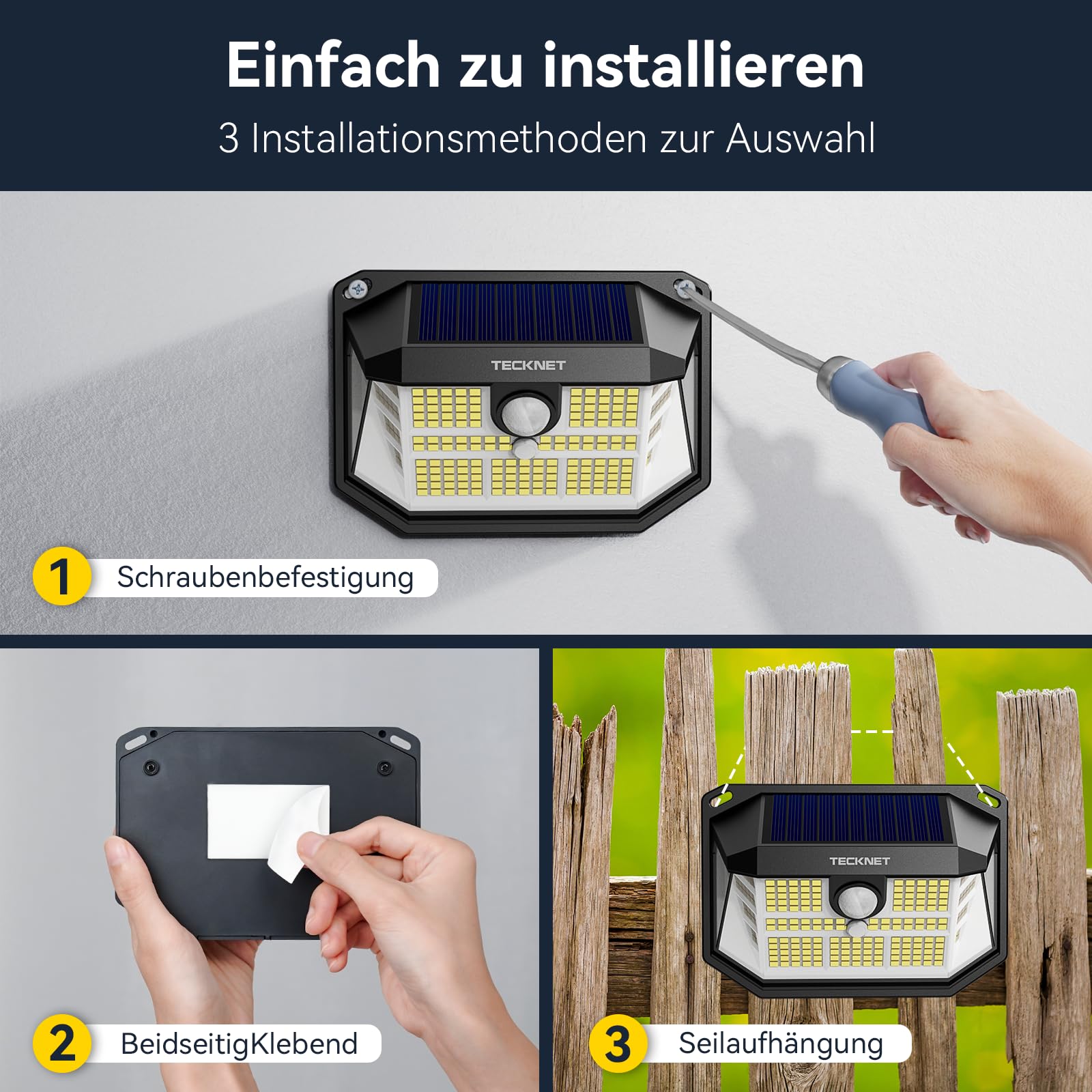 Einfach zu installieren

3 Installationsmethoden zur Auswahl

TECKNET

1 Schraubenbefestigung

2 BeidseitigKlebend

TECKNET

3 Seilaufhängung