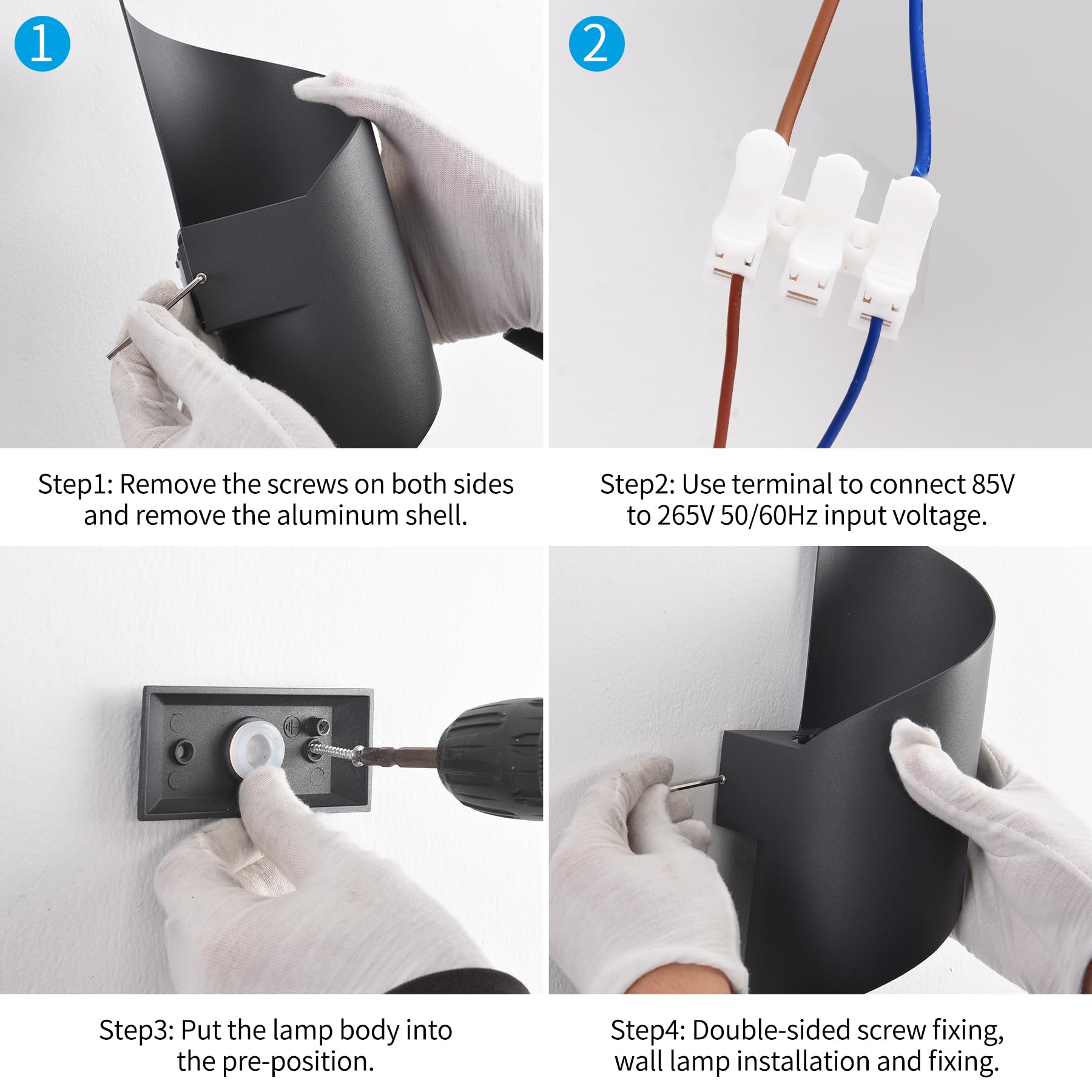 1

Step1: Remove the screws on both sides and remove the aluminum shell.

2

Step2: Use terminal to connect 85V to 265V 50/60Hz input voltage.

Step3: Put the lamp body into the pre-position.

Step4: Double-sided screw fixing, wall lamp installation and fixing.