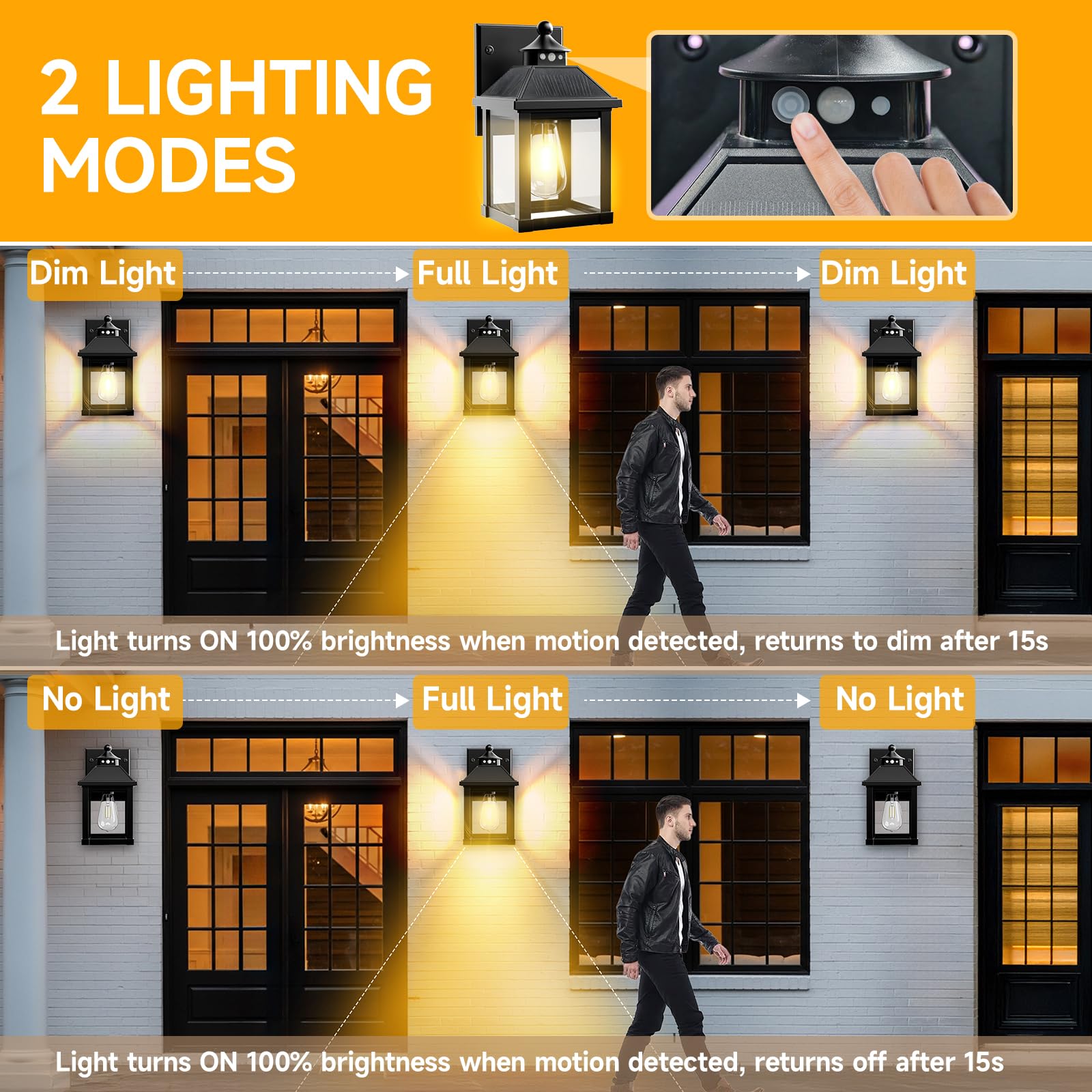 2 LIGHTING MODES

Dim Light

Full Light

Dim Light

Light turns ON 100% brightness when motion detected, returns to dim after 15s

No Light

Full Light

No Light

Light turns ON 100% brightness when motion detected, returns off after 15s