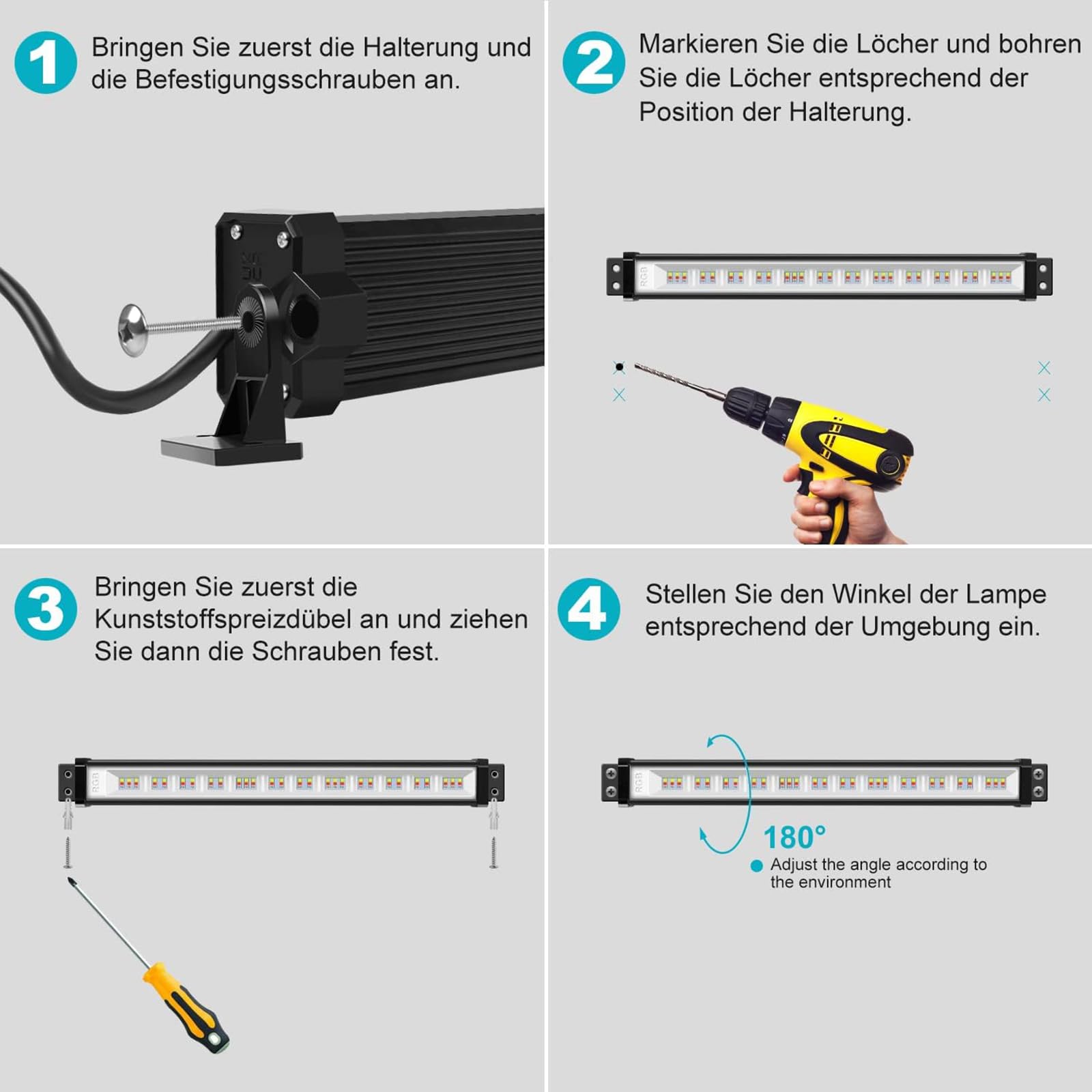 1 Bringen Sie zuerst die Halterung und die Befestigungsschrauben an.

2 Markieren Sie die Löcher und bohren Sie die Löcher entsprechend der Position der Halterung.

RGB

3 Bringen Sie zuerst die Kunststoffspreizdübel an und ziehen Sie dann die Schrauben fest.

RGB

4 Stellen Sie den Winkel der Lampe entsprechend der Umgebung ein.

RGB

180°

Adjust the angle according to the environment