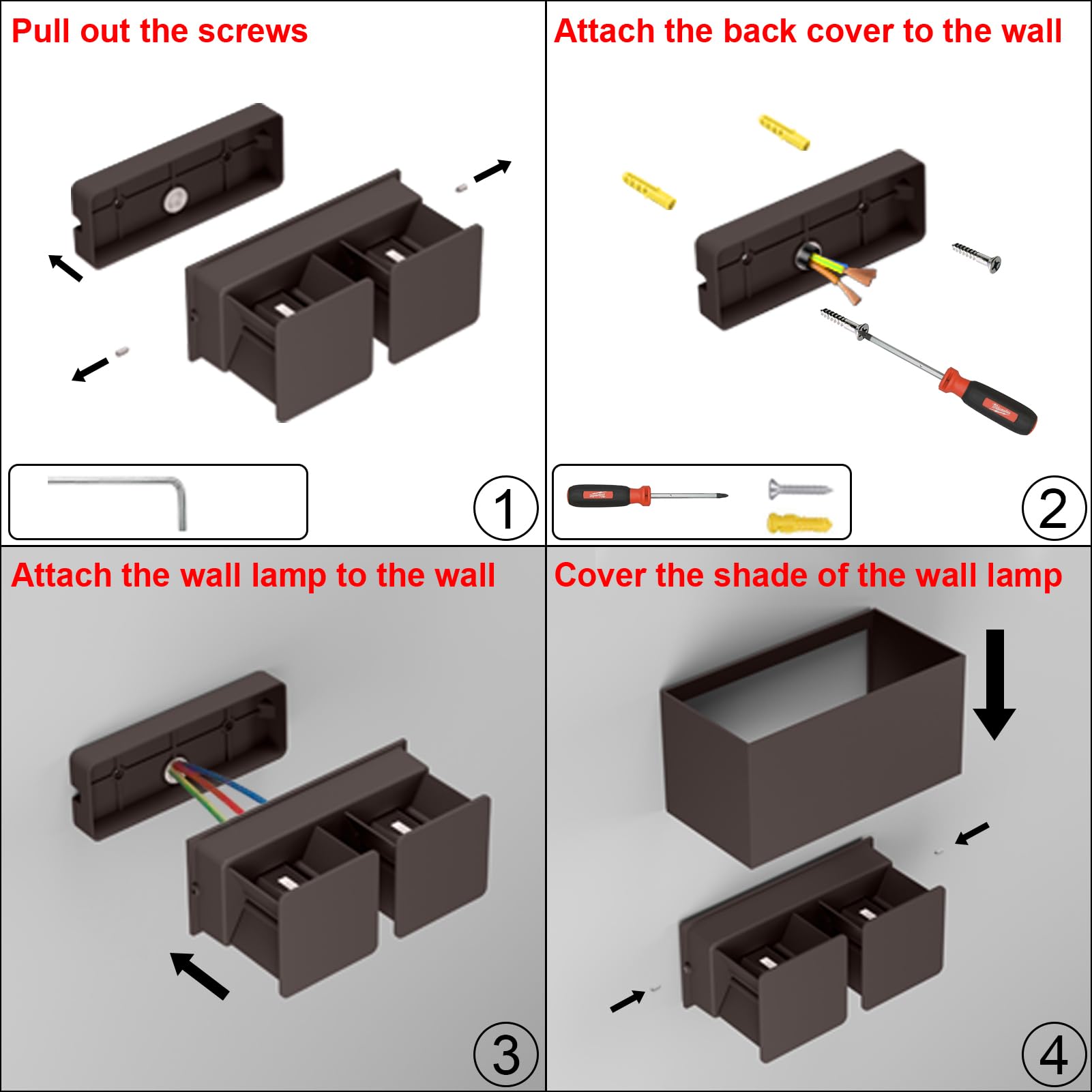 Pull out the screws

1

Attach the back cover to the wall

2

Attach the wall lamp to the wall

3

Cover the shade of the wall lamp

4