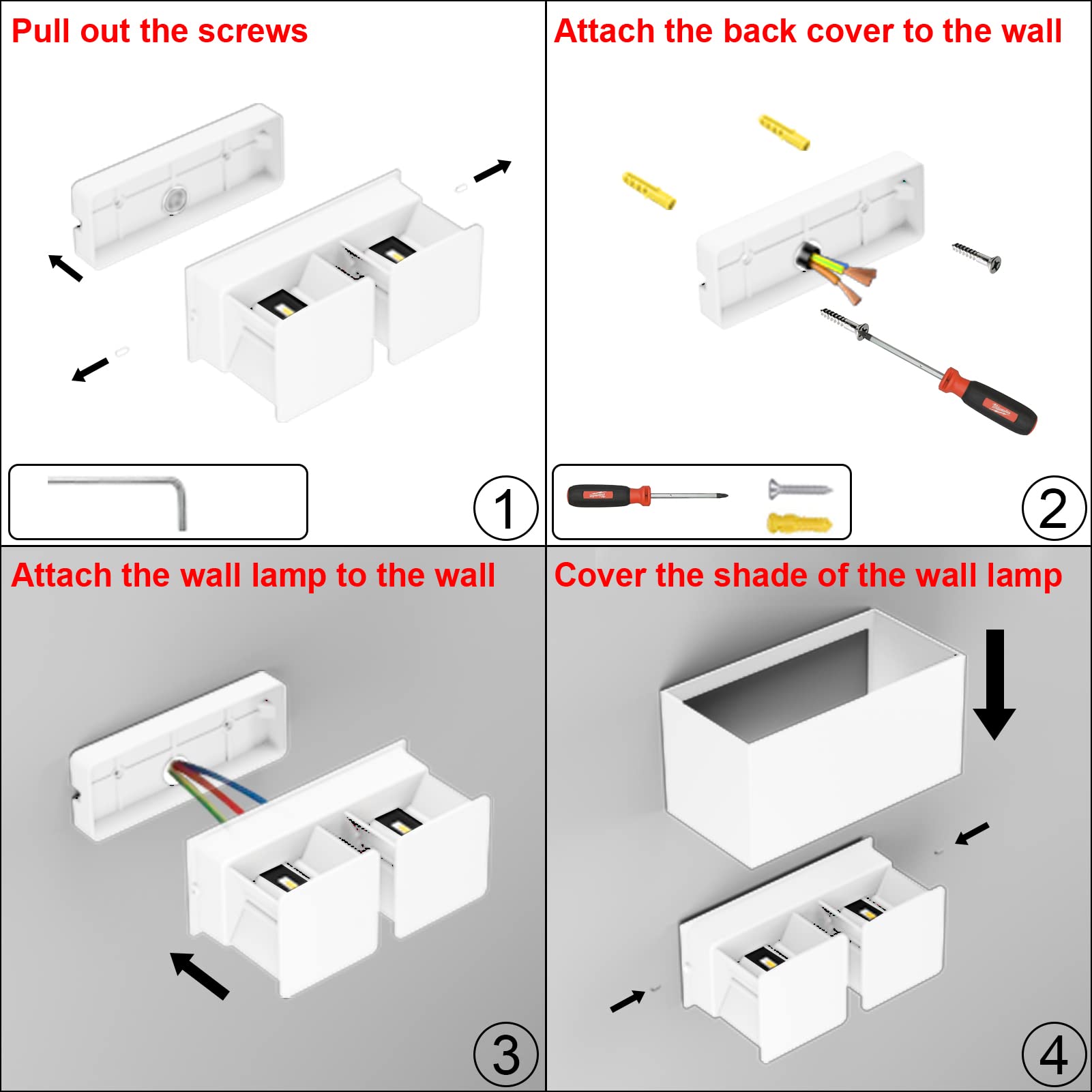 Pull out the screws

1

Attach the back cover to the wall

2

Attach the wall lamp to the wall

3

Cover the shade of the wall lamp

4