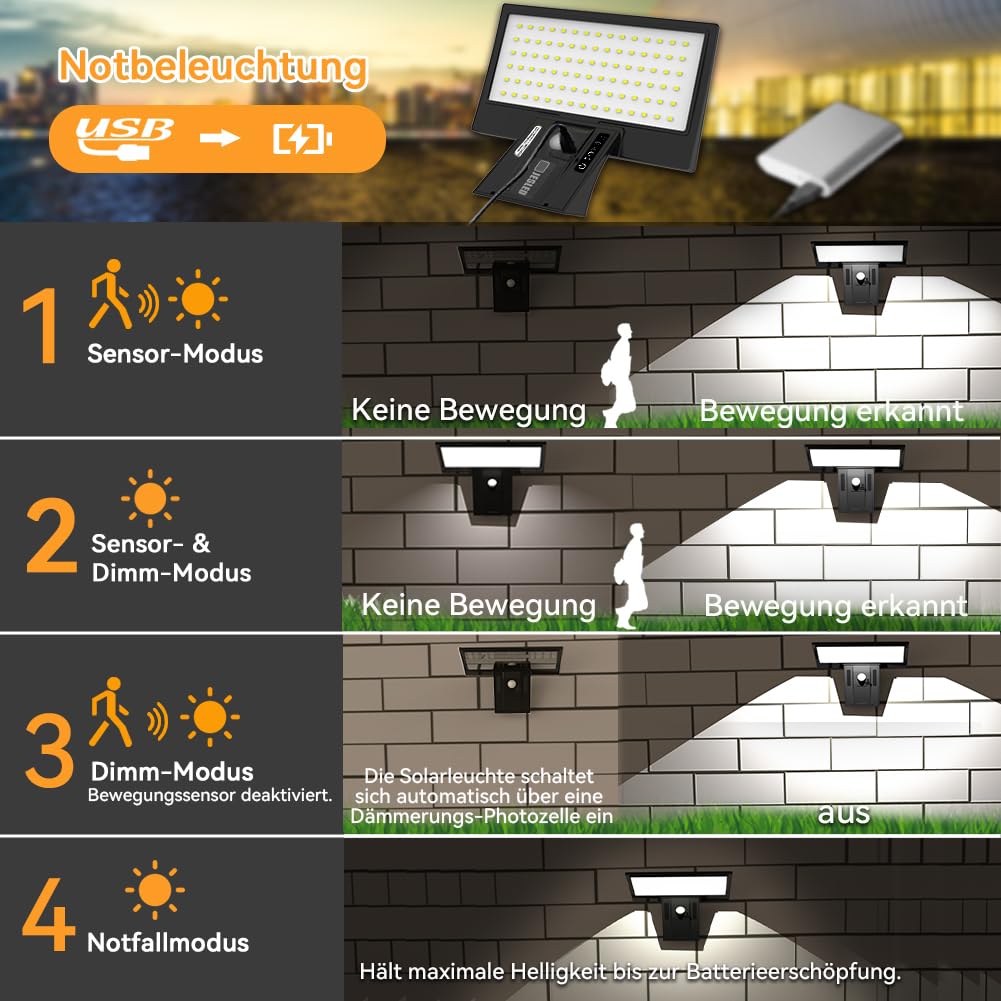 Notbeleuchtung

USB

1
Sensor-Modus

Keine Bewegung
Bewegung erkannt

2
Sensor- &
Dimm-Modus

Keine Bewegung
Bewegung erkannt

3
Dimm-Modus
Bewegungssensor deaktiviert.

Die Solarleuchte schaltet sich automatisch über eine Dämmerungs-Photozelle ein
aus

4
Notfallmodus

Hält maximale Helligkeit bis zur Batterieerschöpfung.