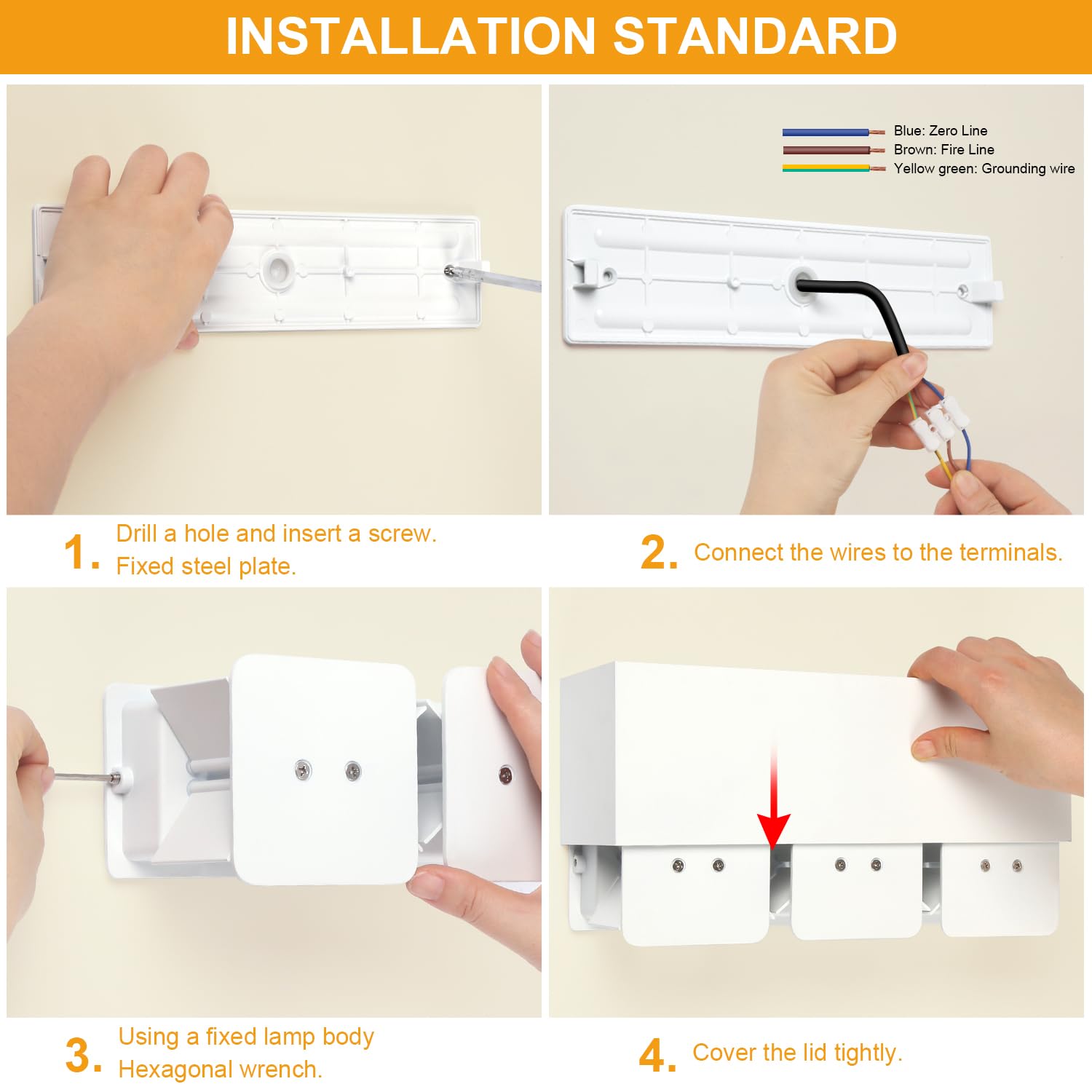 INSTALLATION STANDARD

Blue: Zero Line
Brown: Fire Line
Yellow green: Grounding wire

1. Drill a hole and insert a screw.
Fixed steel plate.

2. Connect the wires to the terminals.

3. Using a fixed lamp body
Hexagonal wrench.

4. Cover the lid tightly.