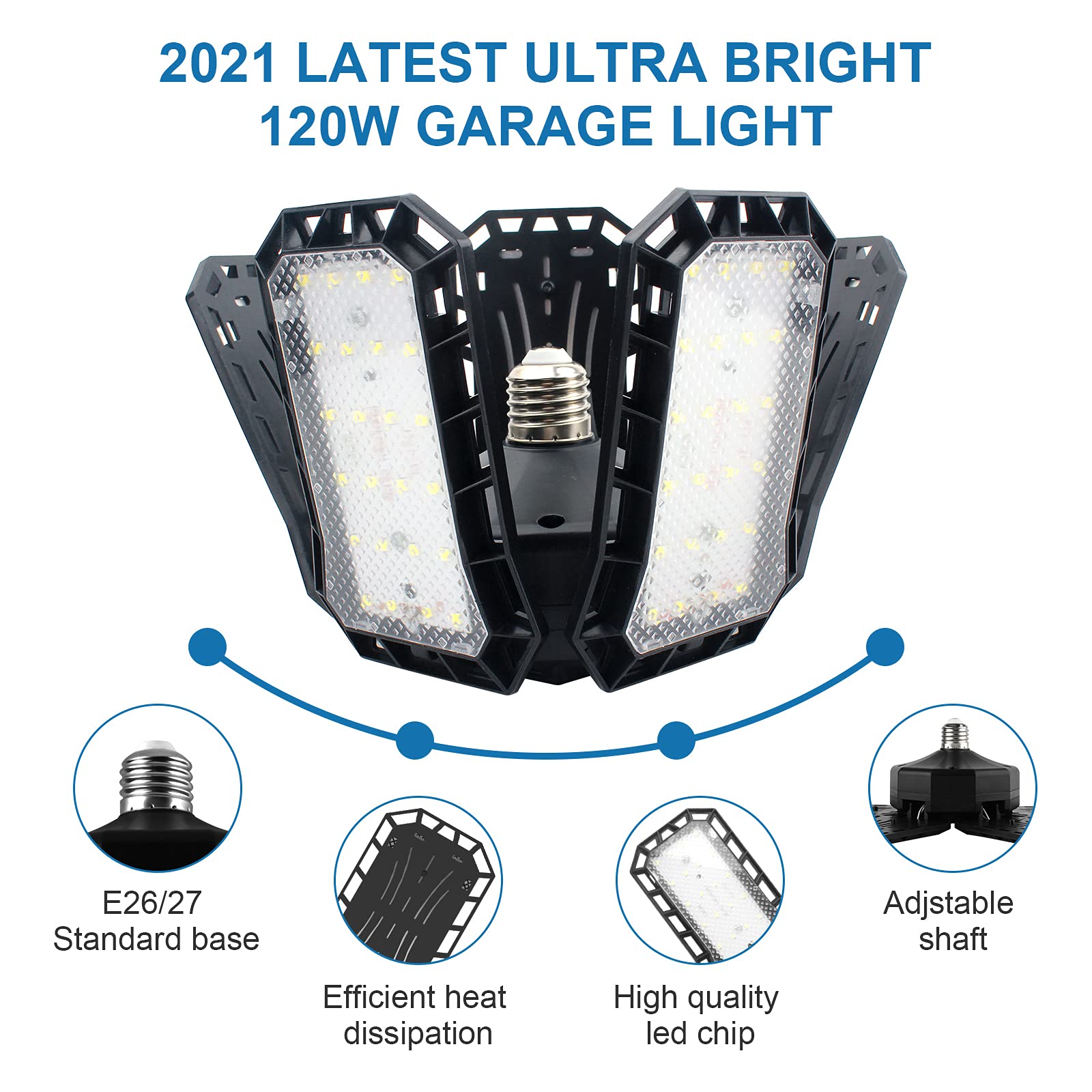 2021 LATEST ULTRA BRIGHT 120W GARAGE LIGHT

E26/27 Standard base

Efficient heat dissipation

High quality led chip

Adjstable shaft