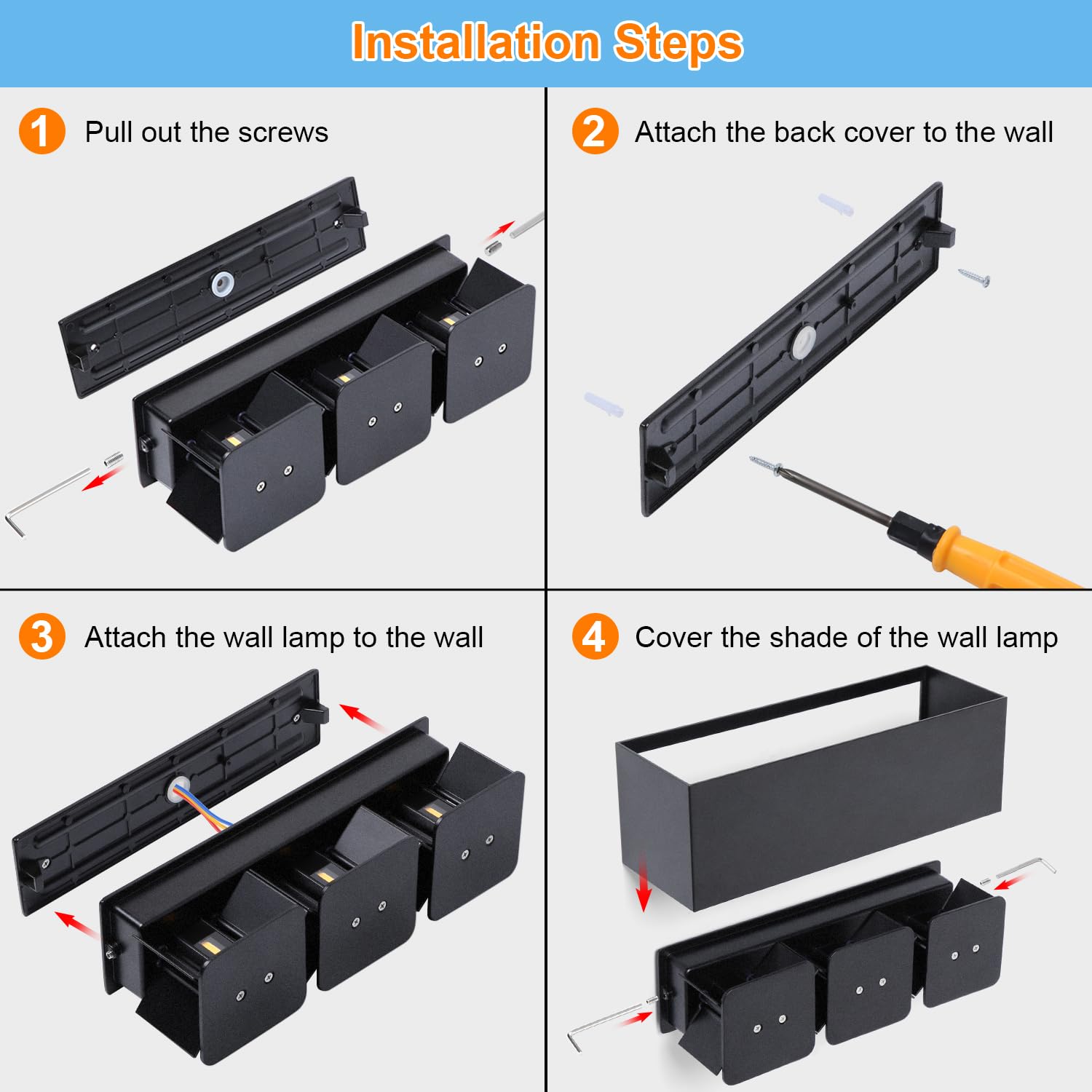 Installation Steps

1 Pull out the screws

2 Attach the back cover to the wall

3 Attach the wall lamp to the wall

4 Cover the shade of the wall lamp