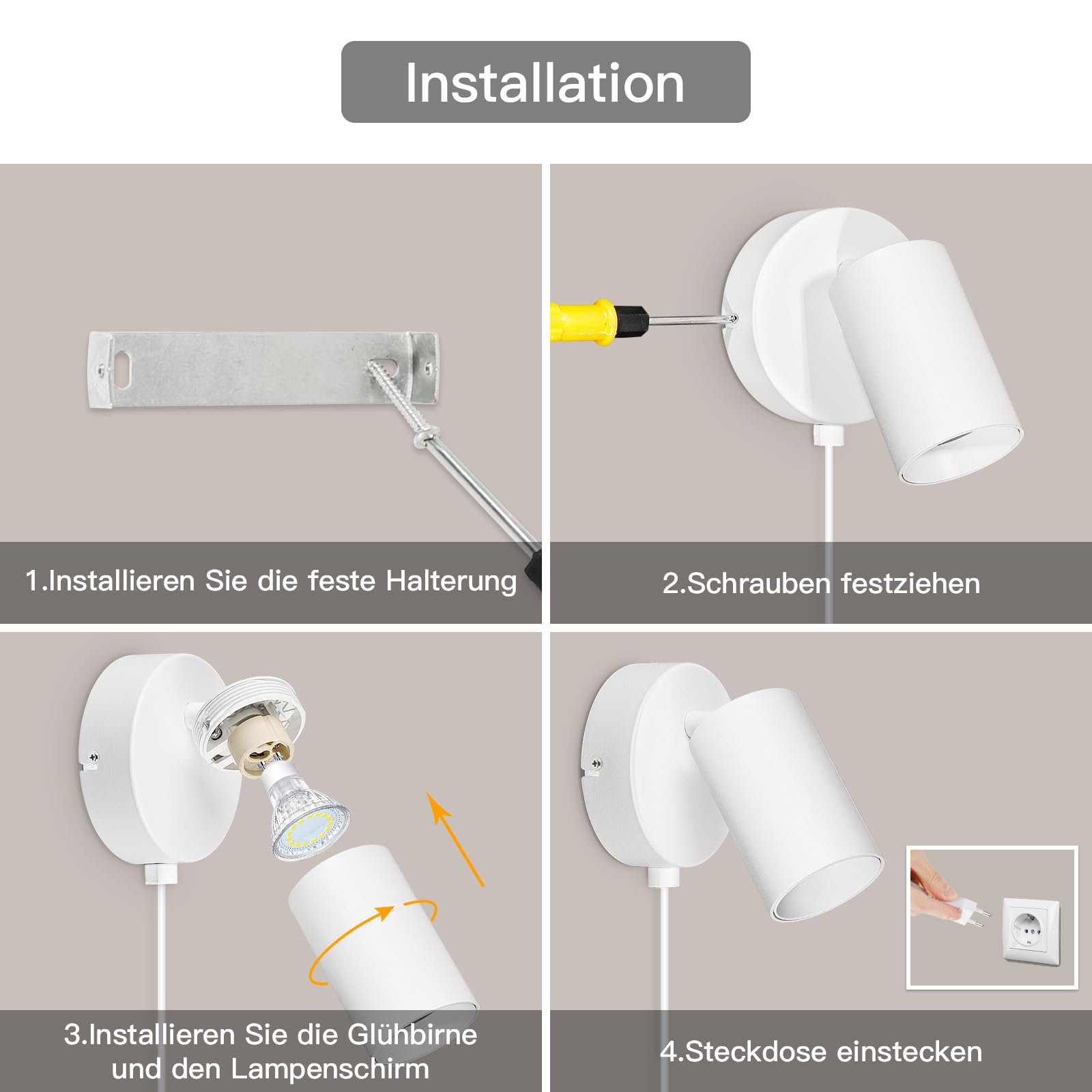 Installation

1.Installieren Sie die feste Halterung

2.Schrauben festziehen

3.Installieren Sie die Glühbirne und den Lampenschirm

4.Steckdose einstecken