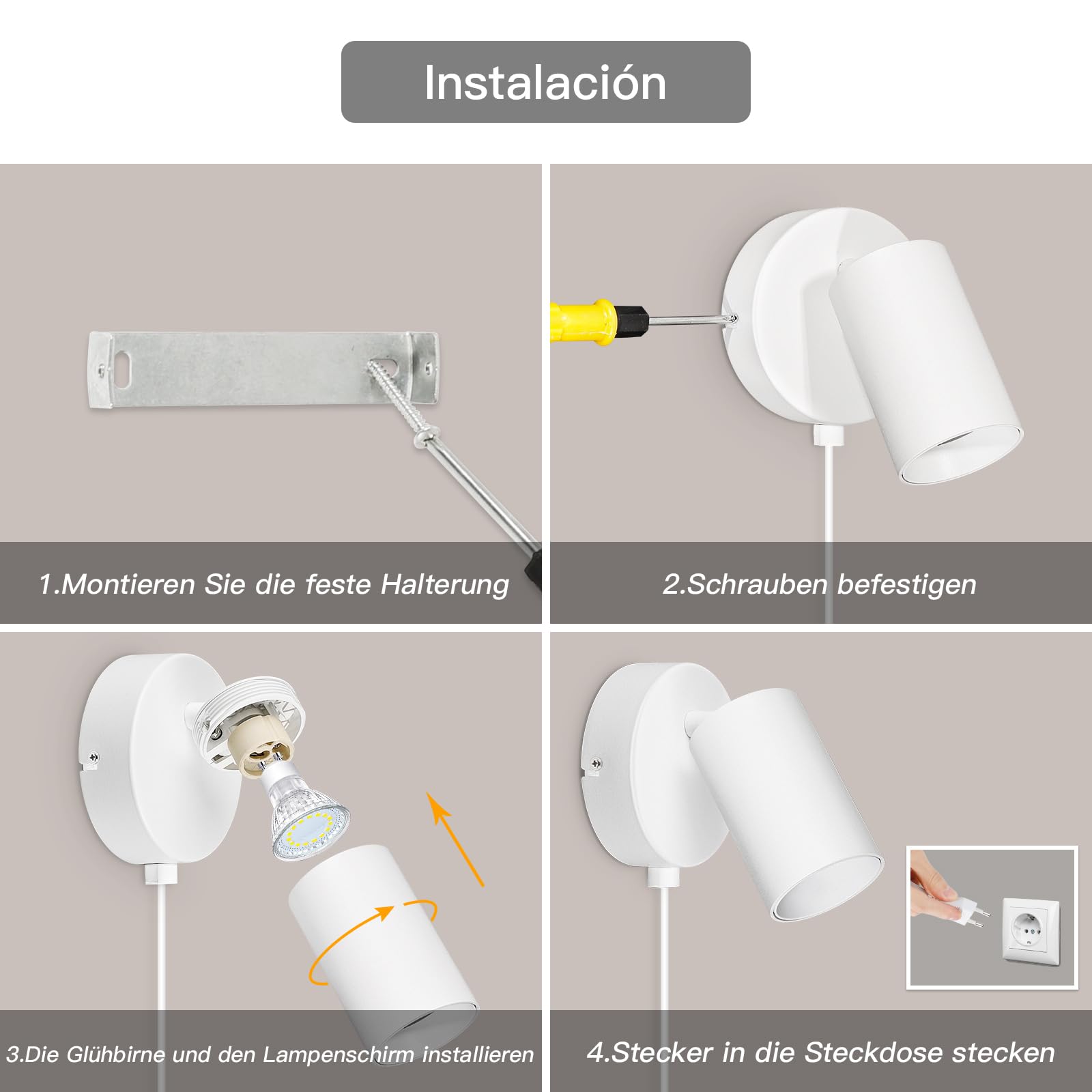 Instalación

1.Montieren Sie die feste Halterung

2.Schrauben befestigen

3.Die Glühbirne und den Lampenschirm installieren

4.Stecker in die Steckdose stecken