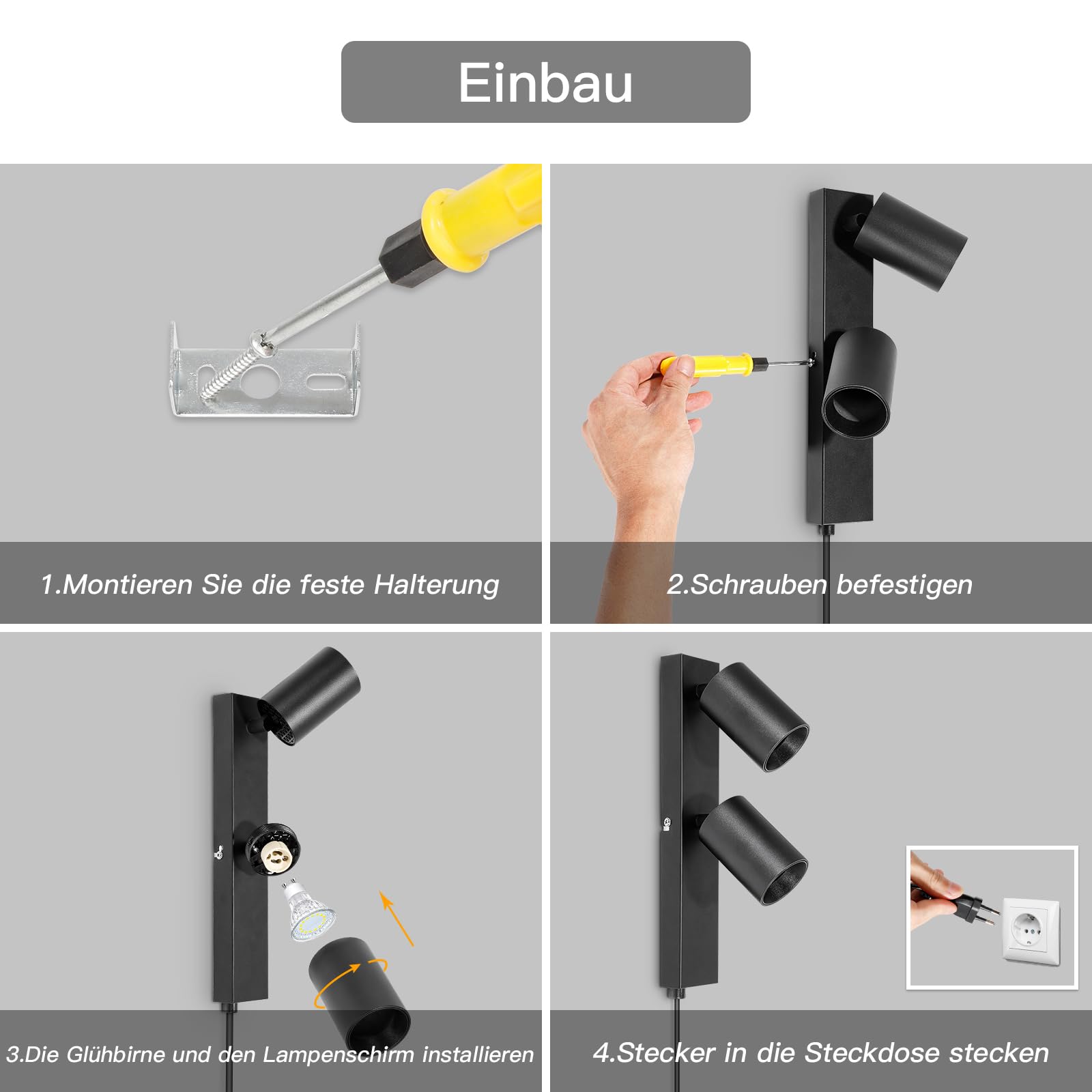 Einbau

1.Montieren Sie die feste Halterung

2.Schrauben befestigen

3.Die Glühbirne und den Lampenschirm installieren

4.Stecker in die Steckdose stecken