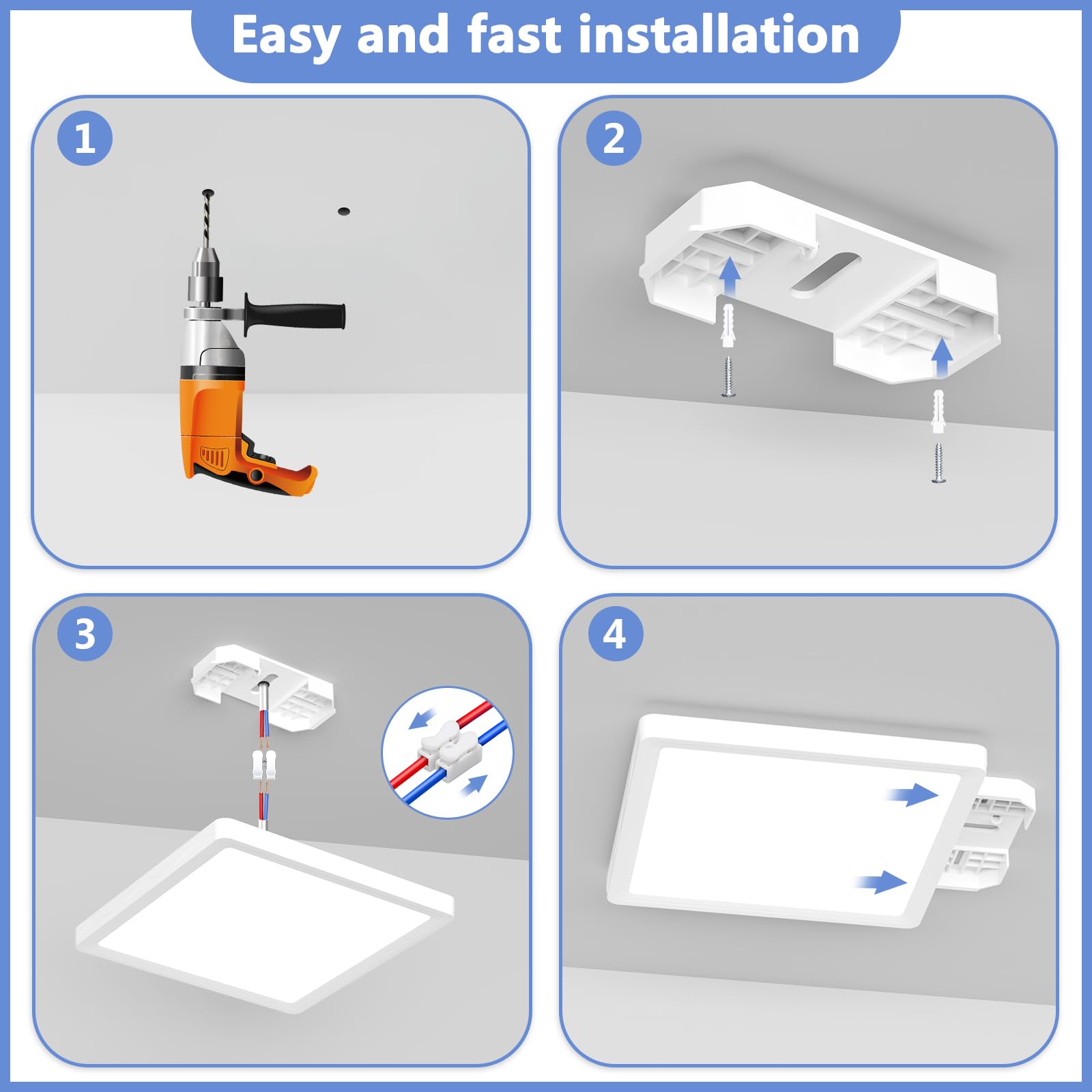 Easy and fast installation

1

2

3

4