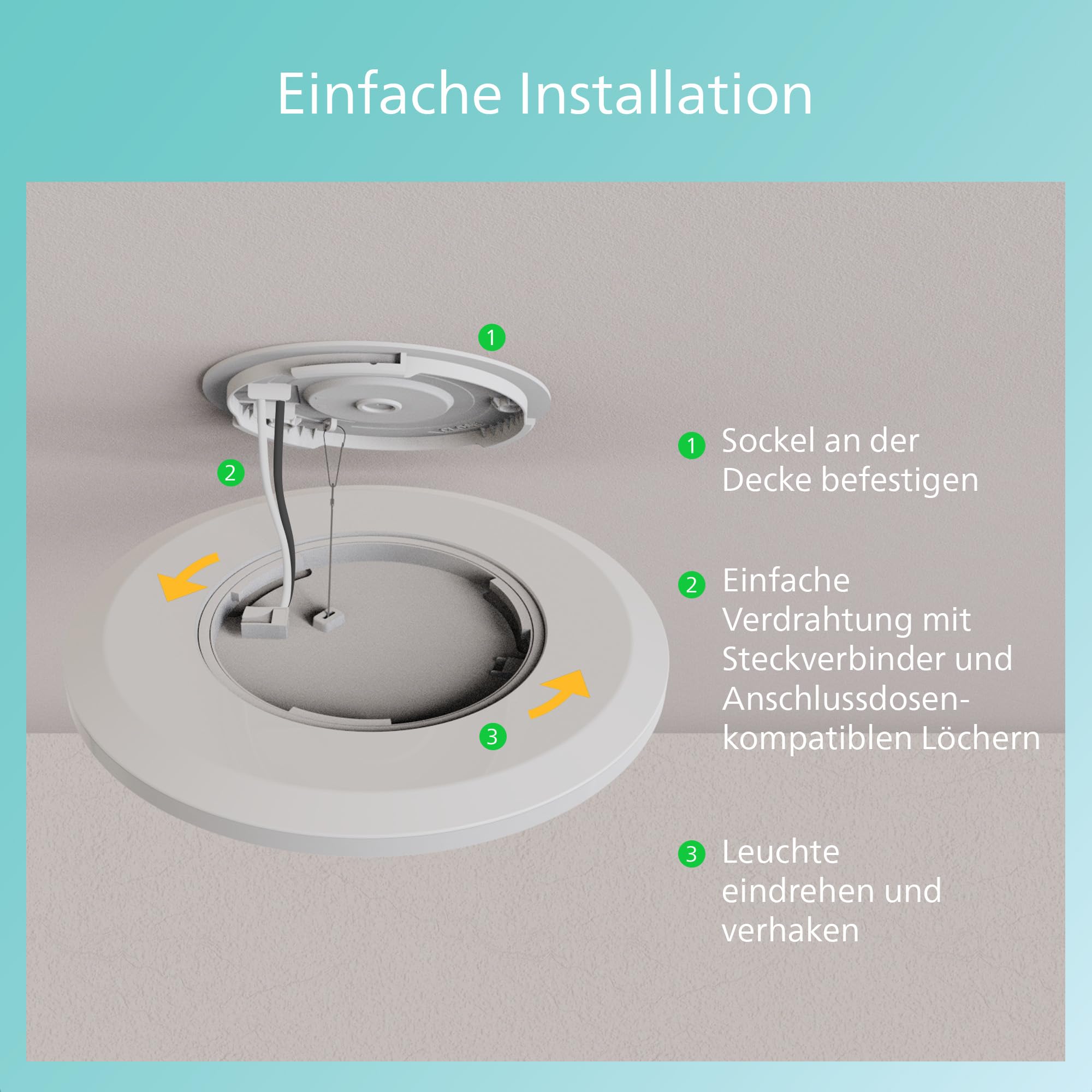 Einfache Installation

1

2

3

1 Sockel an der Decke befestigen

2 Einfache Verdrahtung mit Steckverbinder und Anschlussdosen-kompatiblen Löchern

3 Leuchte eindrehen und verhaken