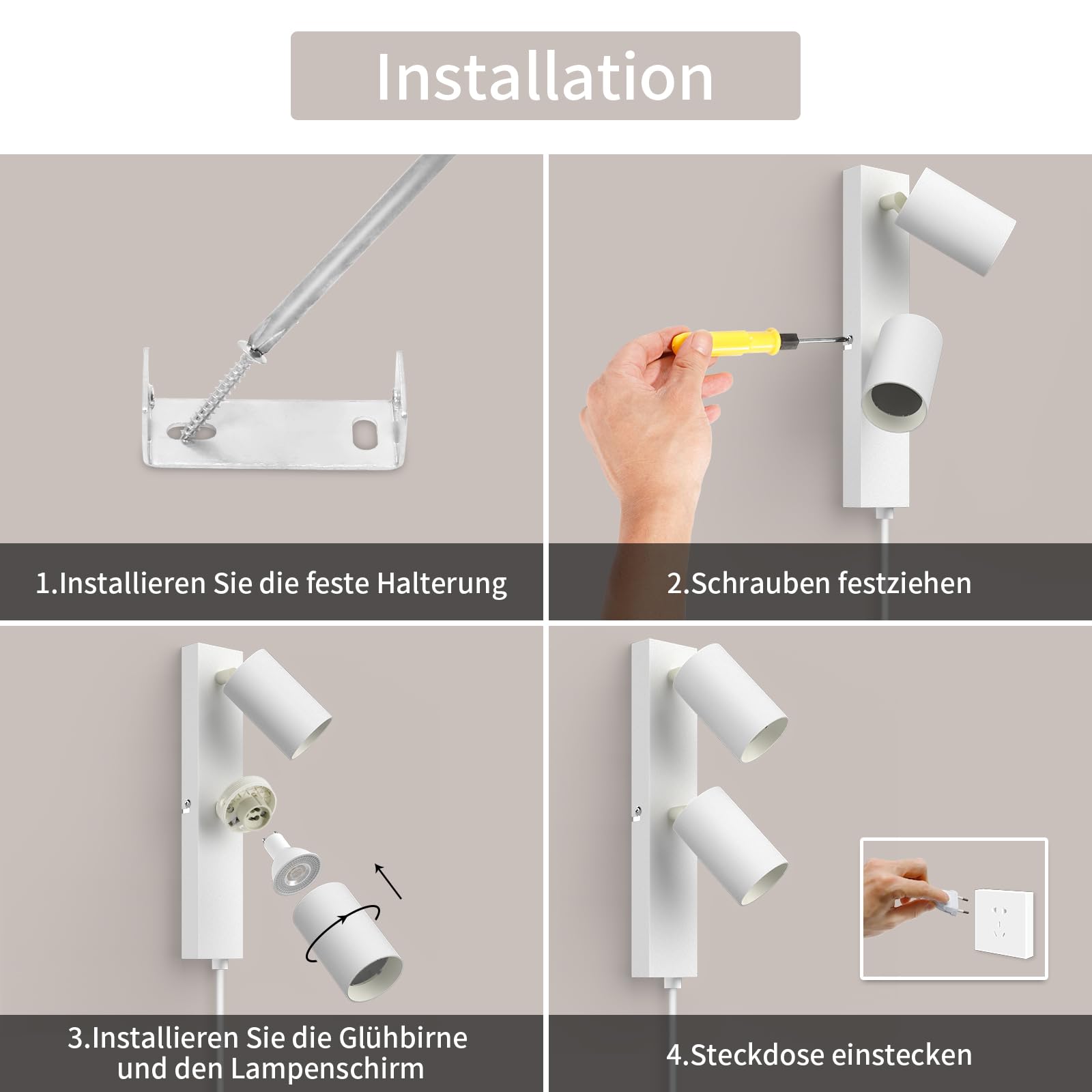 Installation

1.Installieren Sie die feste Halterung

2.Schrauben festziehen

3.Installieren Sie die Glühbirne und den Lampenschirm

4.Steckdose einstecken