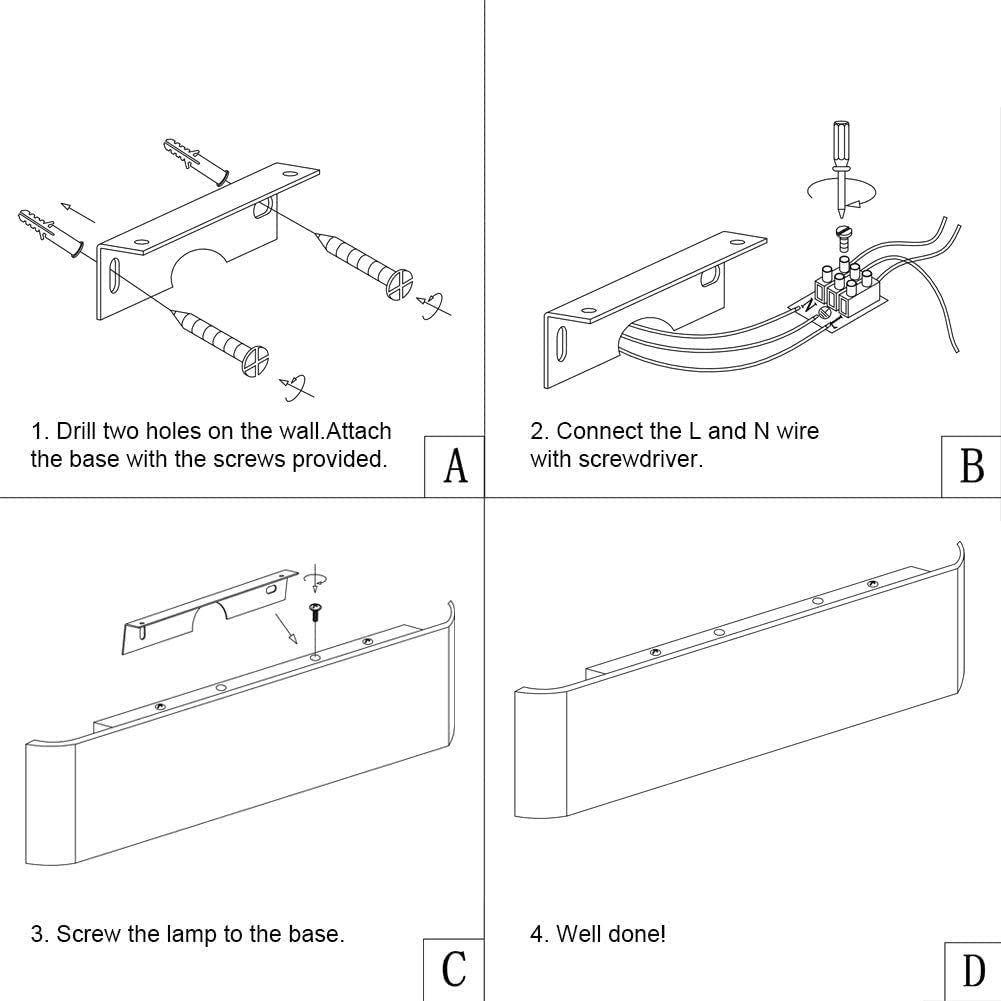 1. Drill two holes on the wall.Attach the base with the screws provided.

A

N
L

2. Connect the L and N wire with screwdriver.

B

3. Screw the lamp to the base.

C

4. Well done!

D