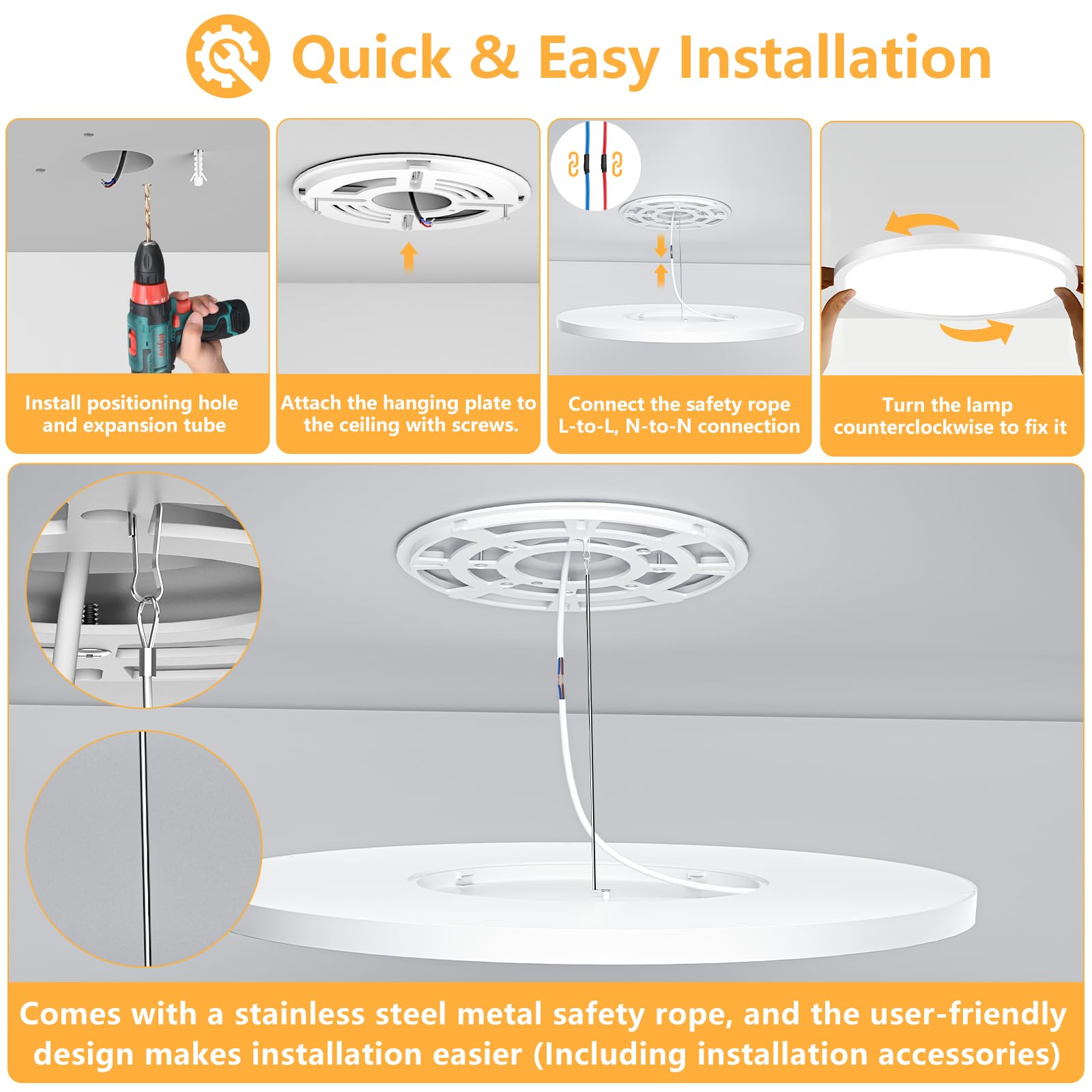 Quick & Easy Installation

Install positioning hole and expansion tube

Attach the hanging plate to the ceiling with screws.

Connect the safety rope L-to-L, N-to-N connection

Turn the lamp counterclockwise to fix it

Comes with a stainless steel metal safety rope, and the user-friendly design makes installation easier (Including installation accessories)