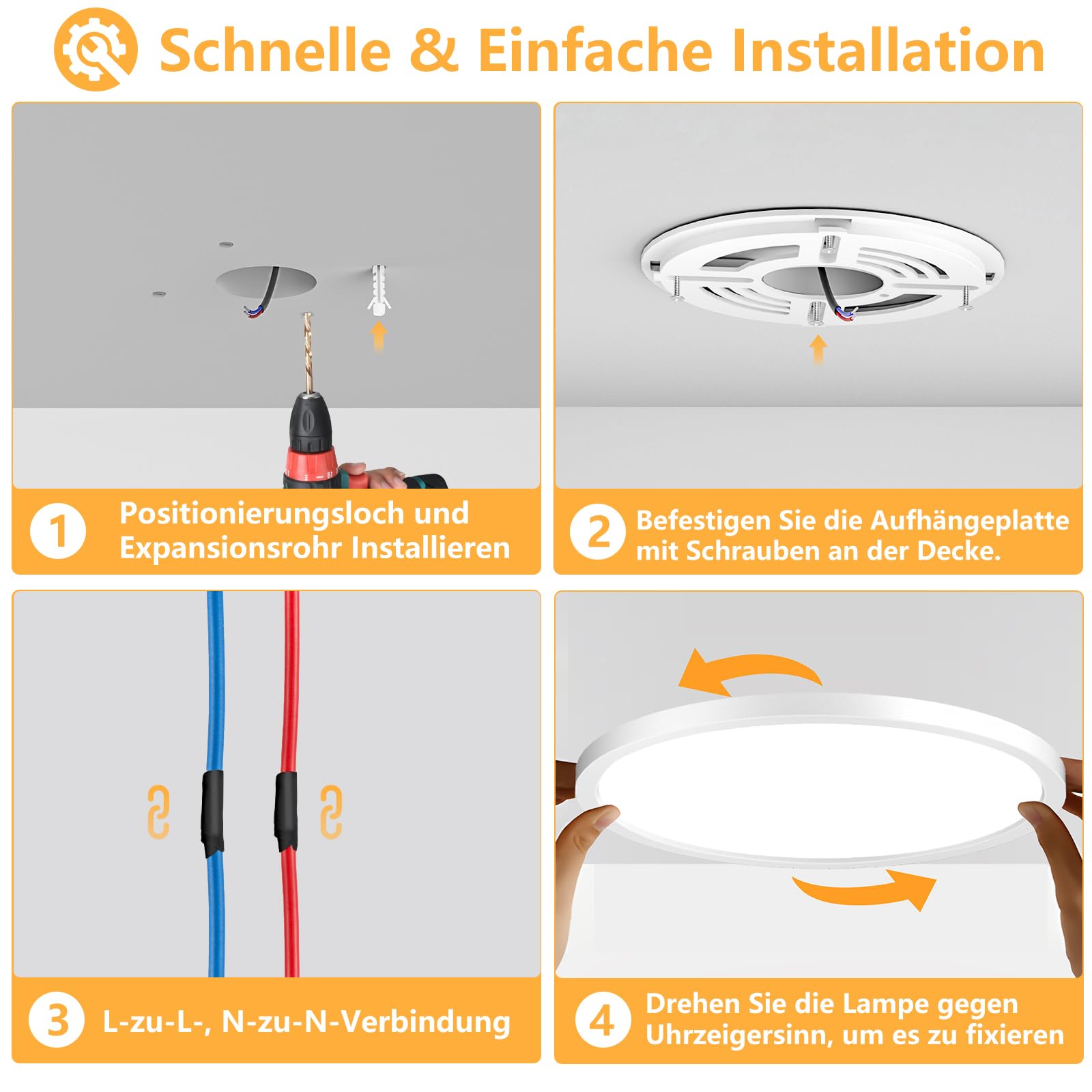 Schnelle & Einfache Installation

1 Positionierungsloch und Expansionsrohr Installieren

2 Befestigen Sie die Aufhängeplatte mit Schrauben an der Decke.

3 L-zu-L-, N-zu-N-Verbindung

4 Drehen Sie die Lampe gegen Uhrzeigersinn, um es zu fixieren