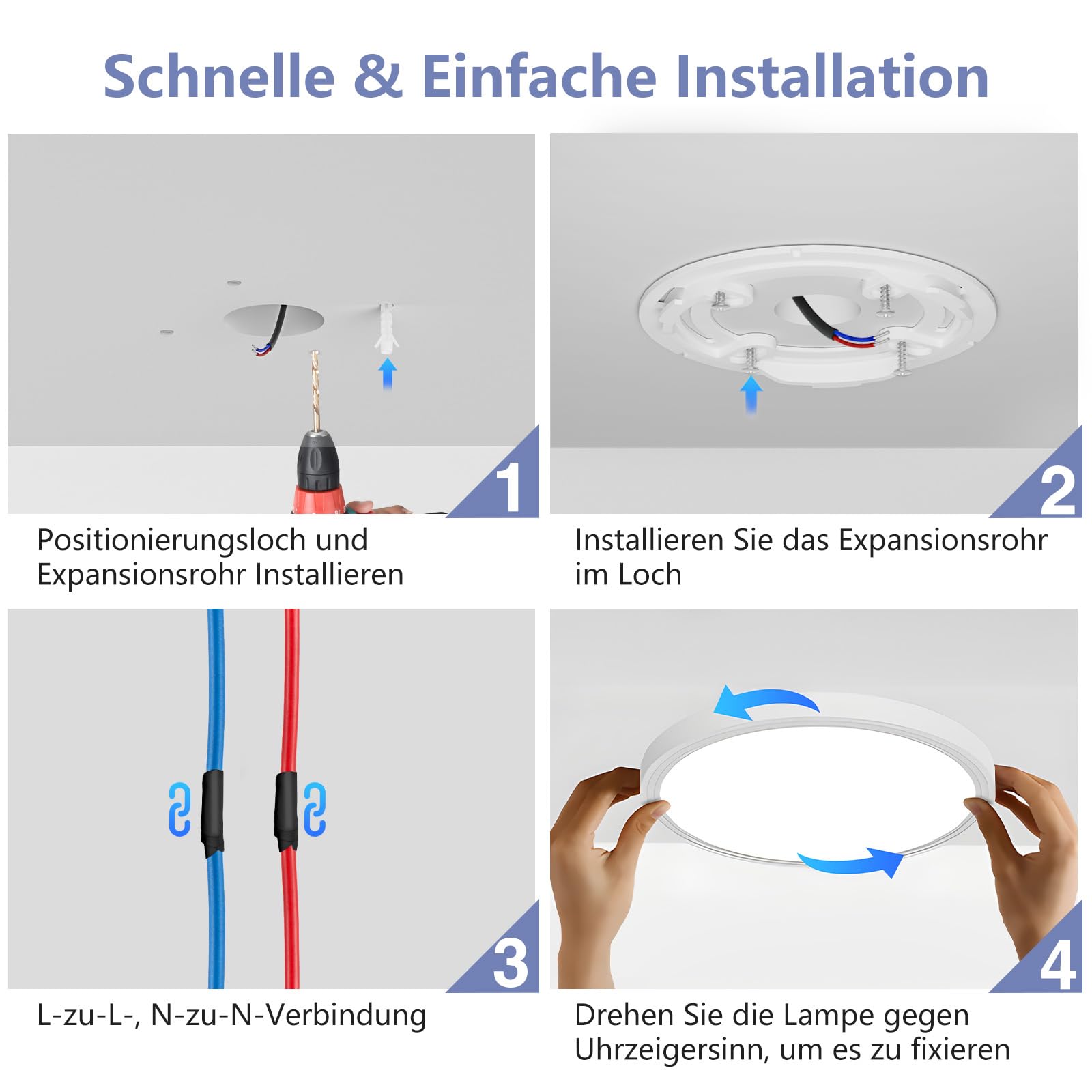 Schnelle & Einfache Installation

1

Positionierungsloch und Expansionsrohr Installieren

2

Installieren Sie das Expansionsrohr im Loch

3

L-zu-L-, N-zu-N-Verbindung

4

Drehen Sie die Lampe gegen Uhrzeigersinn, um es zu fixieren