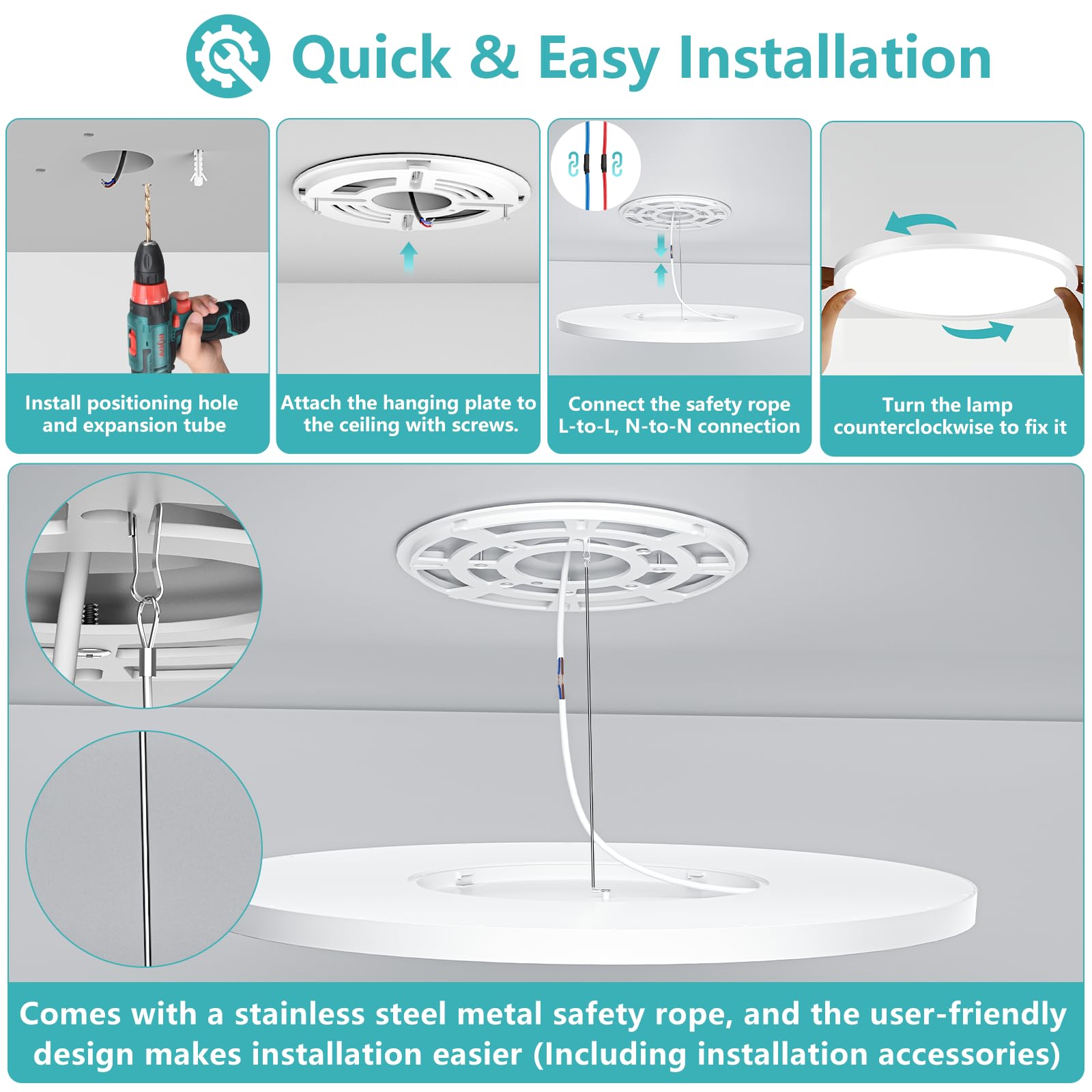 Quick & Easy Installation

Install positioning hole and expansion tube

Attach the hanging plate to the ceiling with screws.

Connect the safety rope L-to-L, N-to-N connection

Turn the lamp counterclockwise to fix it

Comes with a stainless steel metal safety rope, and the user-friendly design makes installation easier (Including installation accessories)