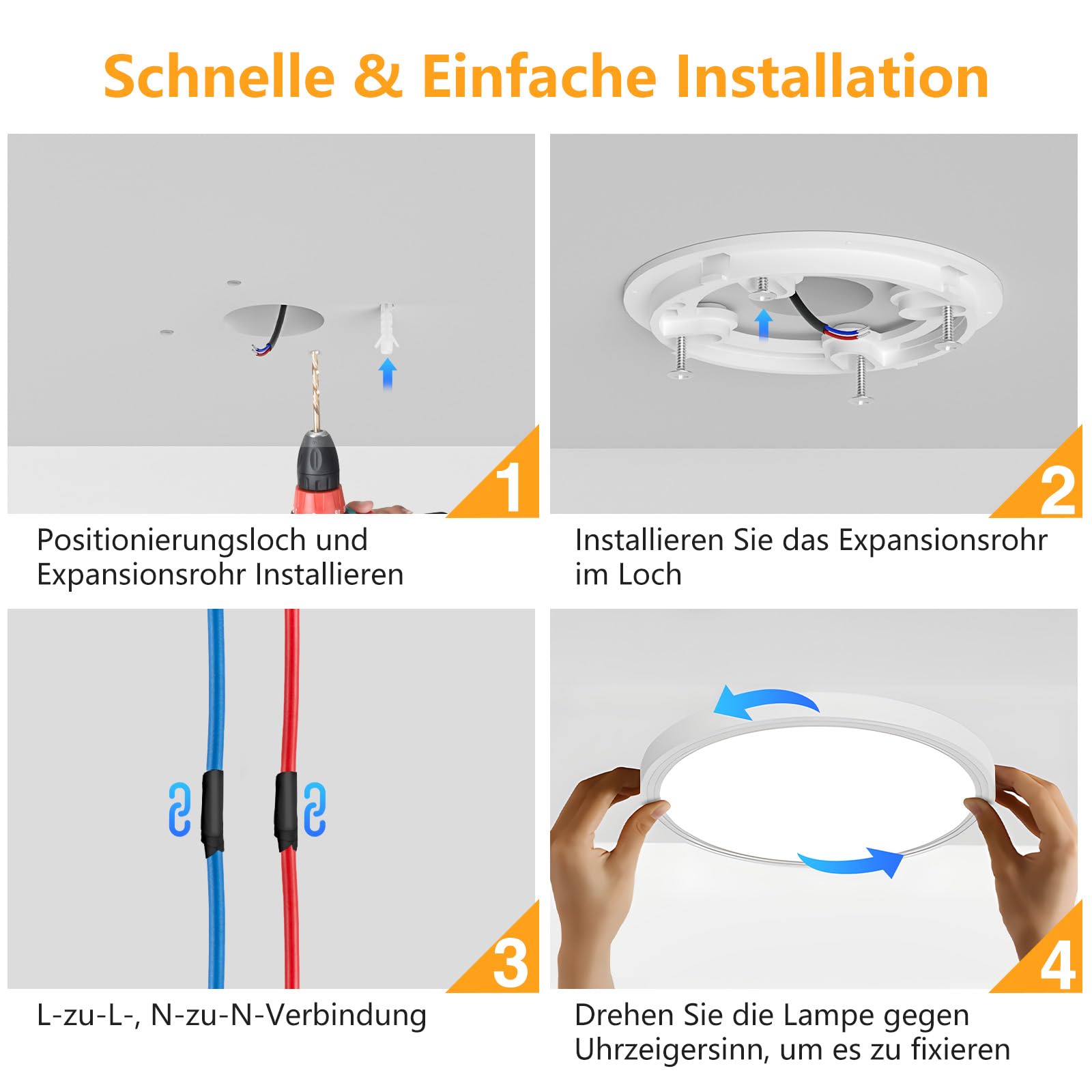 Schnelle & Einfache Installation

1

Positionierungsloch und Expansionsrohr Installieren

2

Installieren Sie das Expansionsrohr im Loch

3

L-zu-L-, N-zu-N-Verbindung

4

Drehen Sie die Lampe gegen Uhrzeigersinn, um es zu fixieren