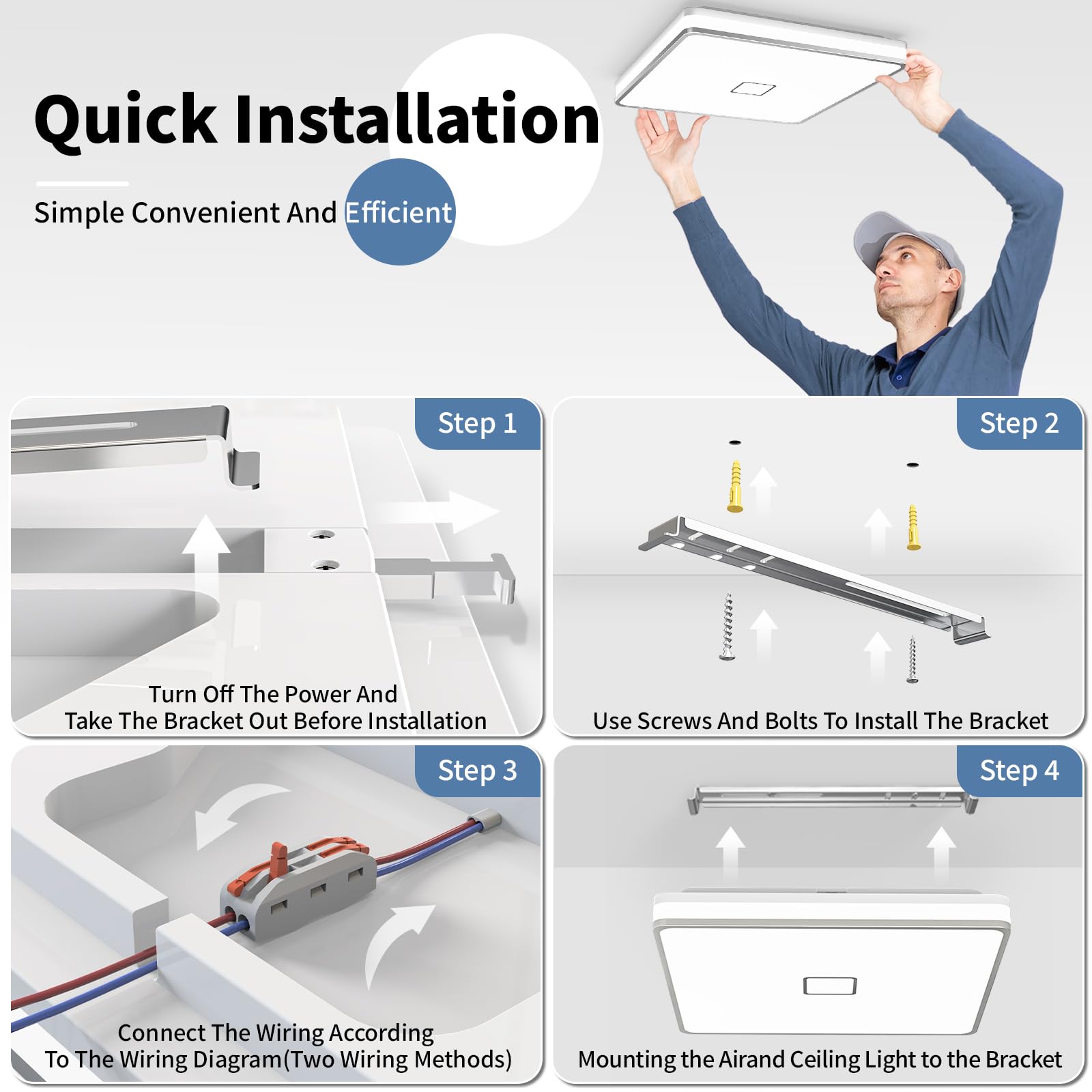 Quick Installation

Simple Convenient And Efficient

Step 1

Turn Off The Power And Take The Bracket Out Before Installation

Step 2

Use Screws And Bolts To Install The Bracket

Step 3

Connect The Wiring According To The Wiring Diagram(Two Wiring Methods)

Step 4

Mounting the Airand Ceiling Light to the Bracket