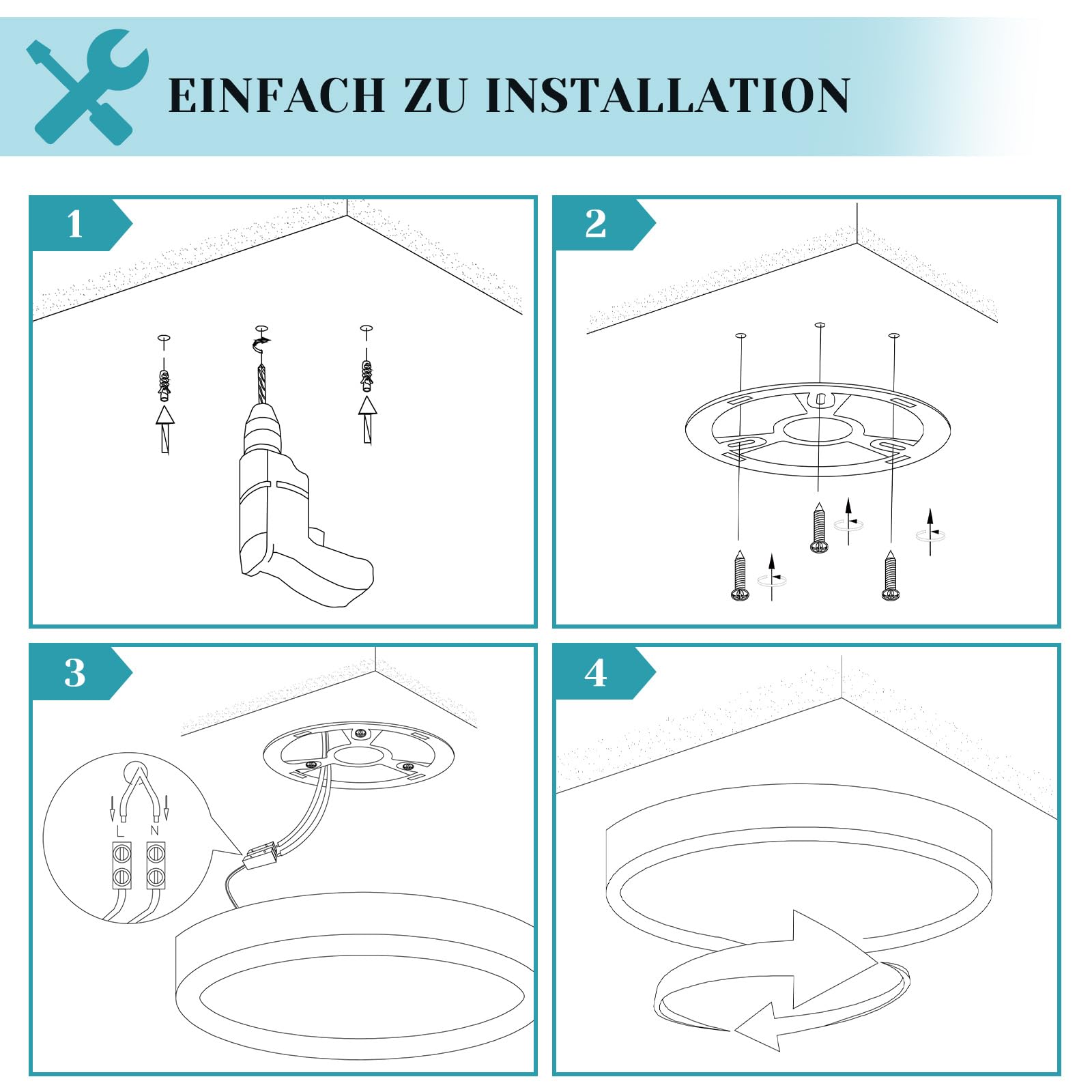 EINFACH ZU INSTALLATION

1

2

3

L N

4