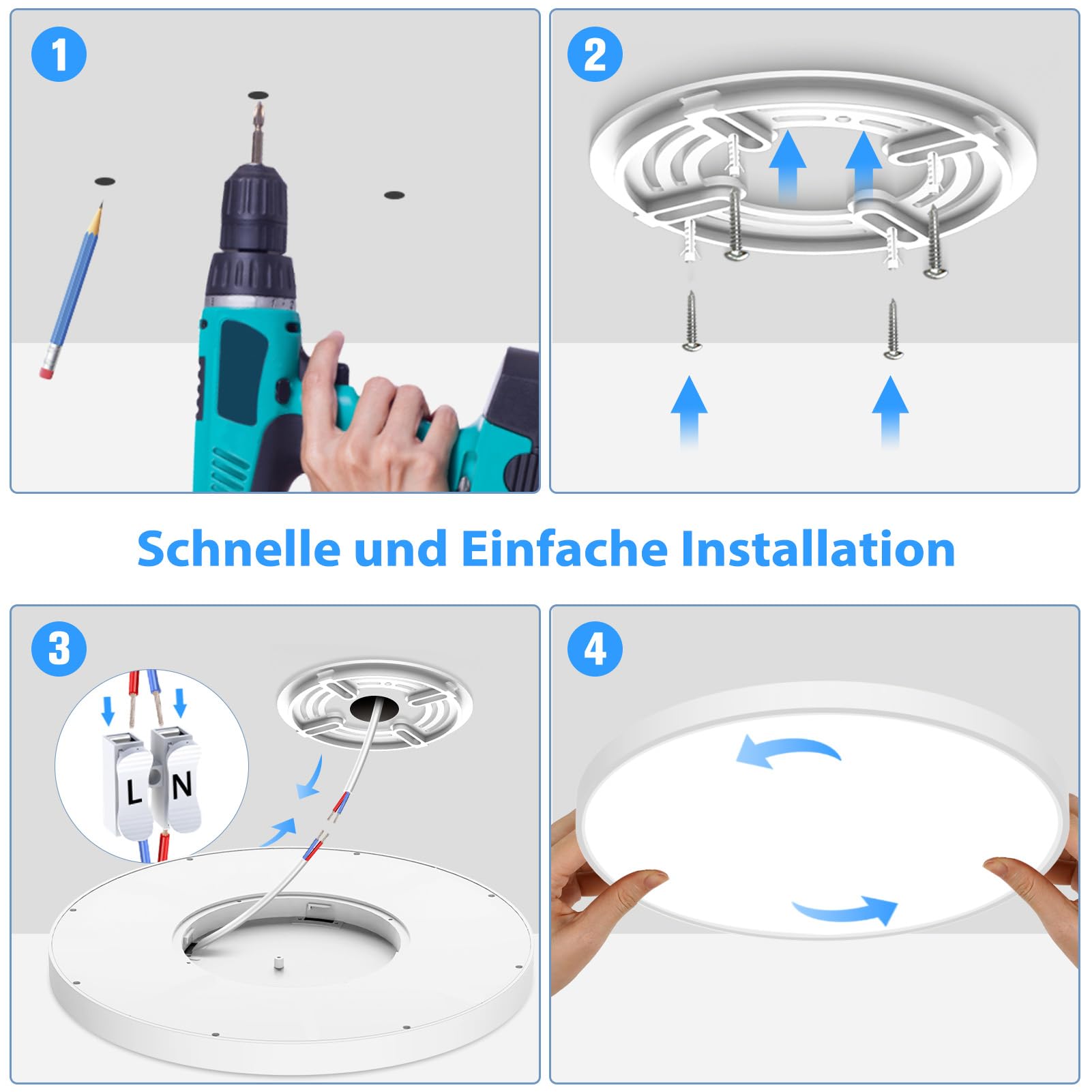 1

2

Schnelle und Einfache Installation

3

L N

4