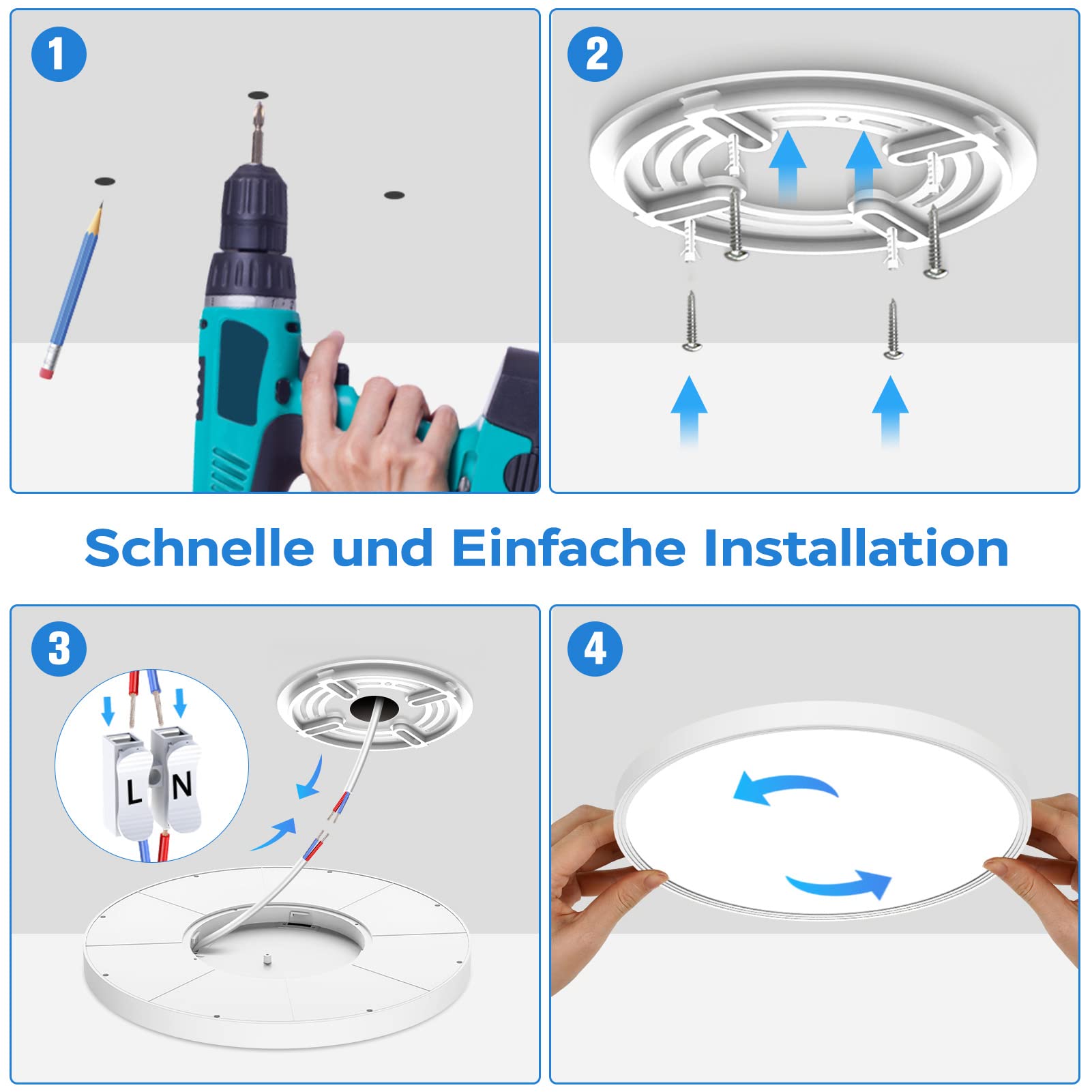 1

2

Schnelle und Einfache Installation

3

L N

4