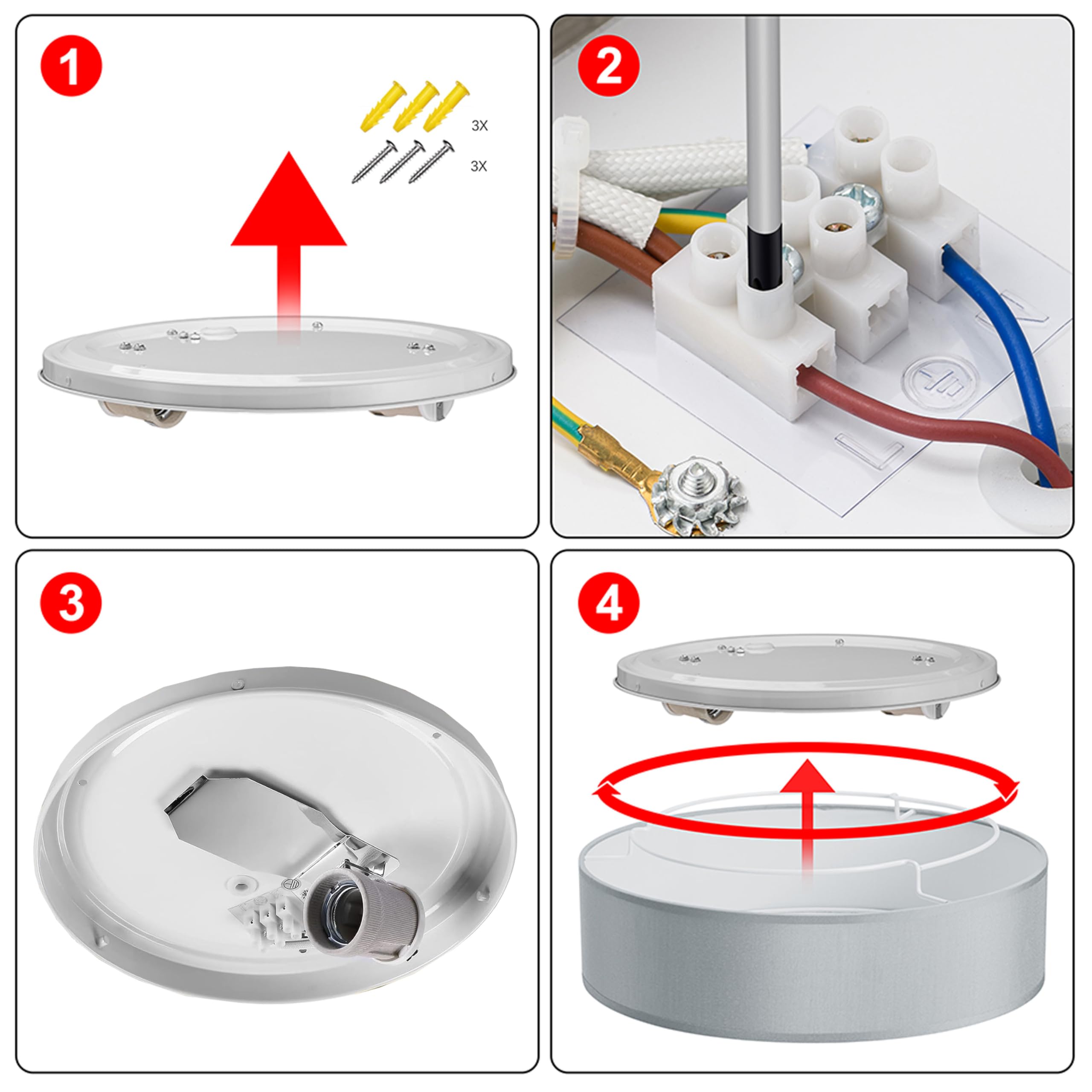 1

3X

3X

2

N

L

3

4