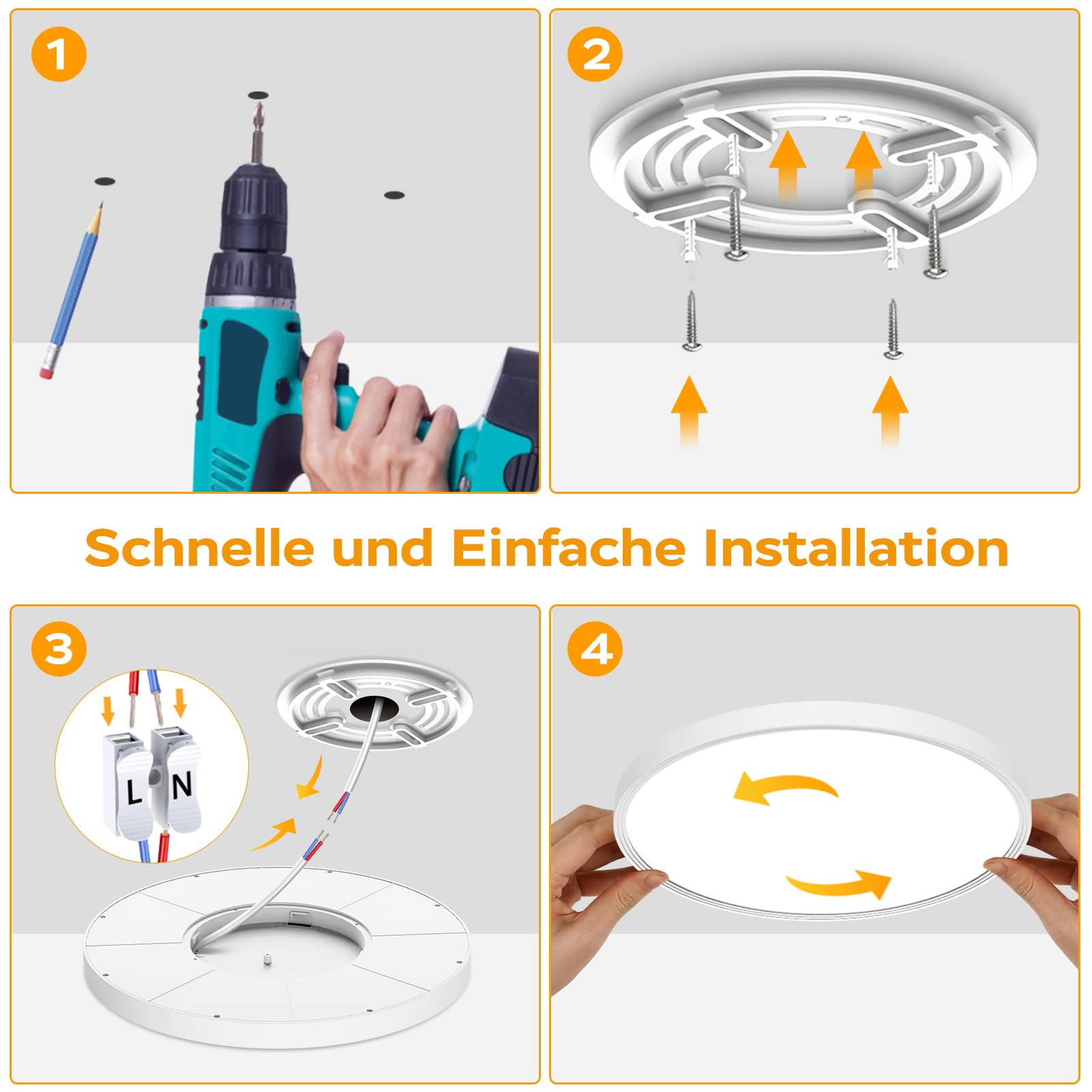 1

2

Schnelle und Einfache Installation

3

L N

4