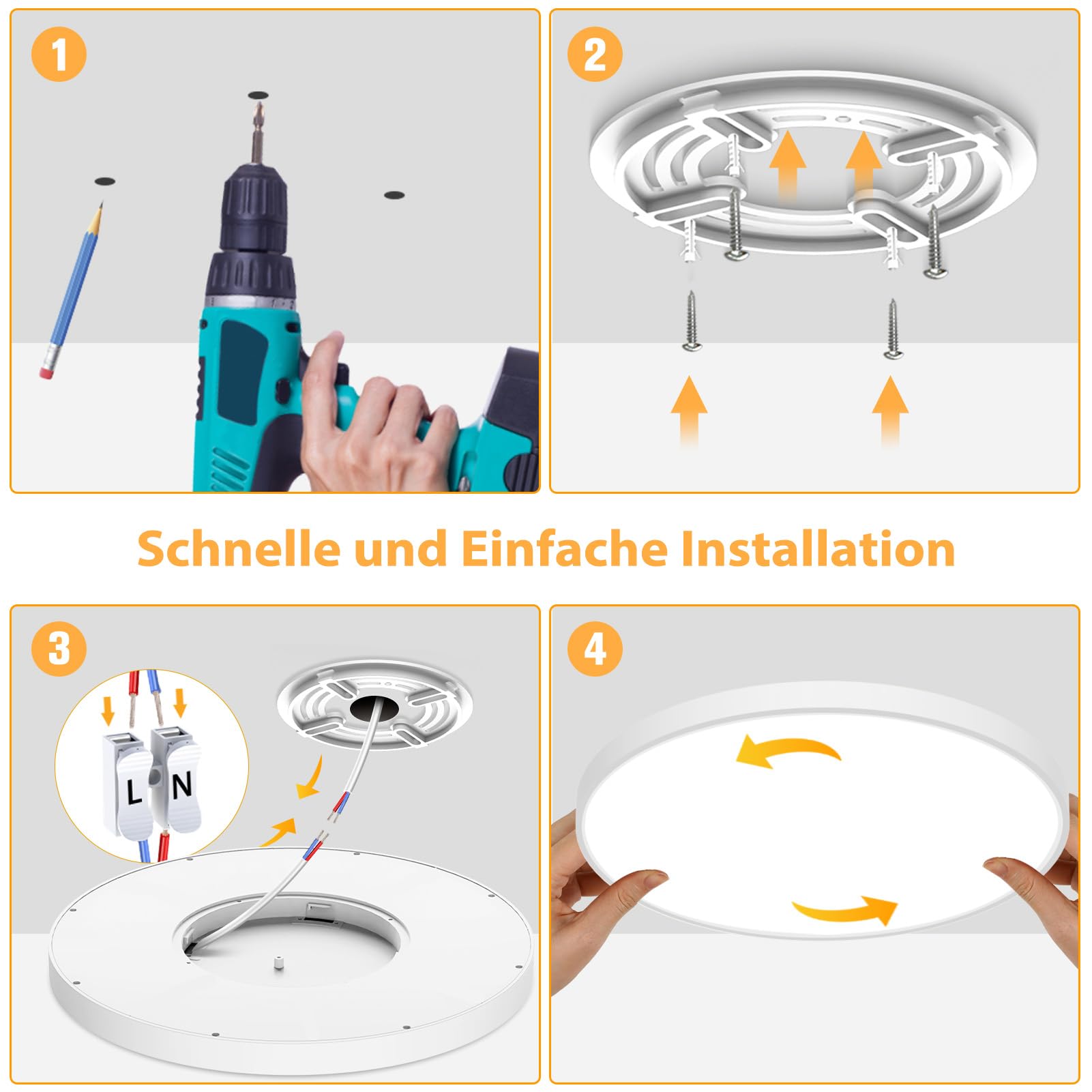 1

2

Schnelle und Einfache Installation

3

L N

4