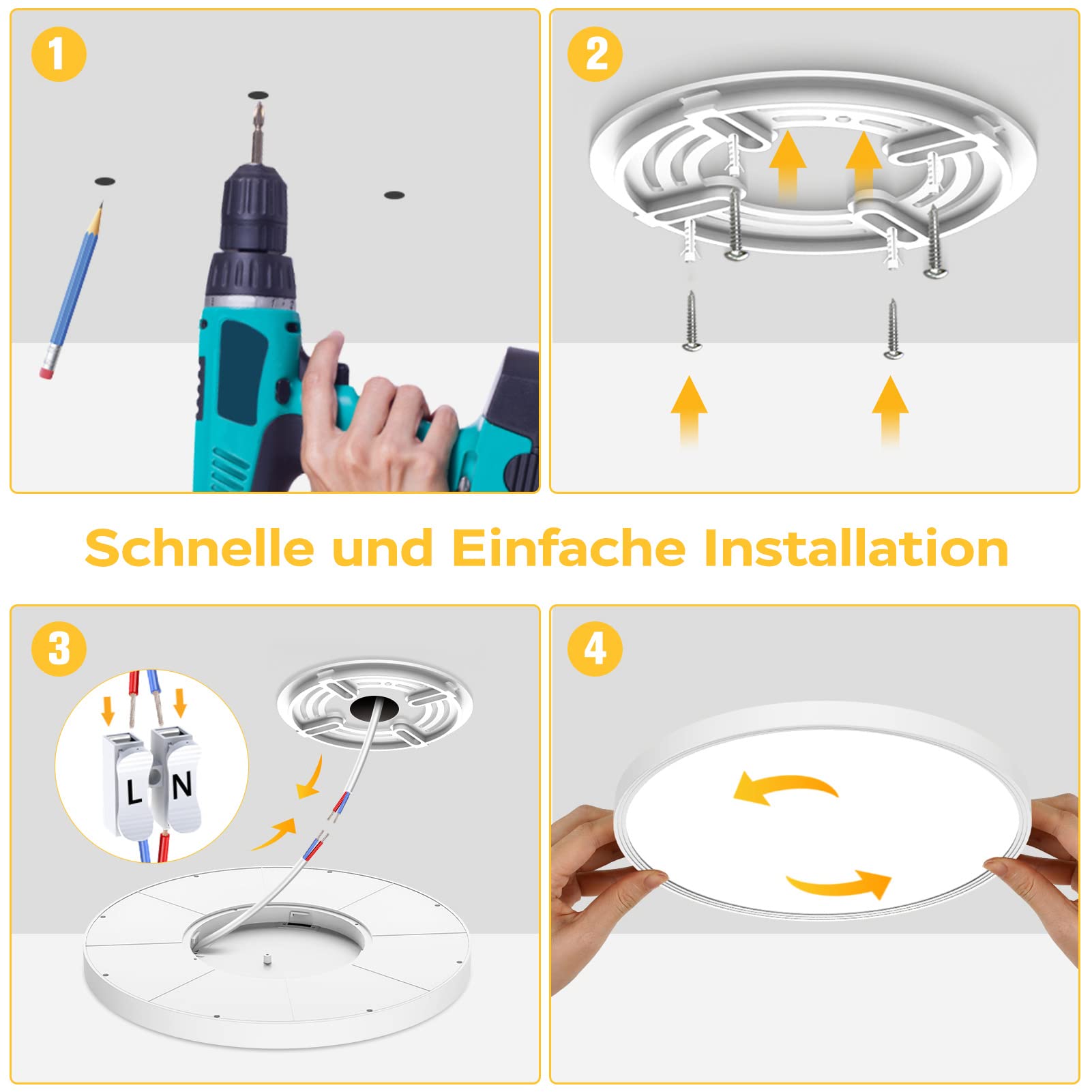 1

2

Schnelle und Einfache Installation

3

L N

4