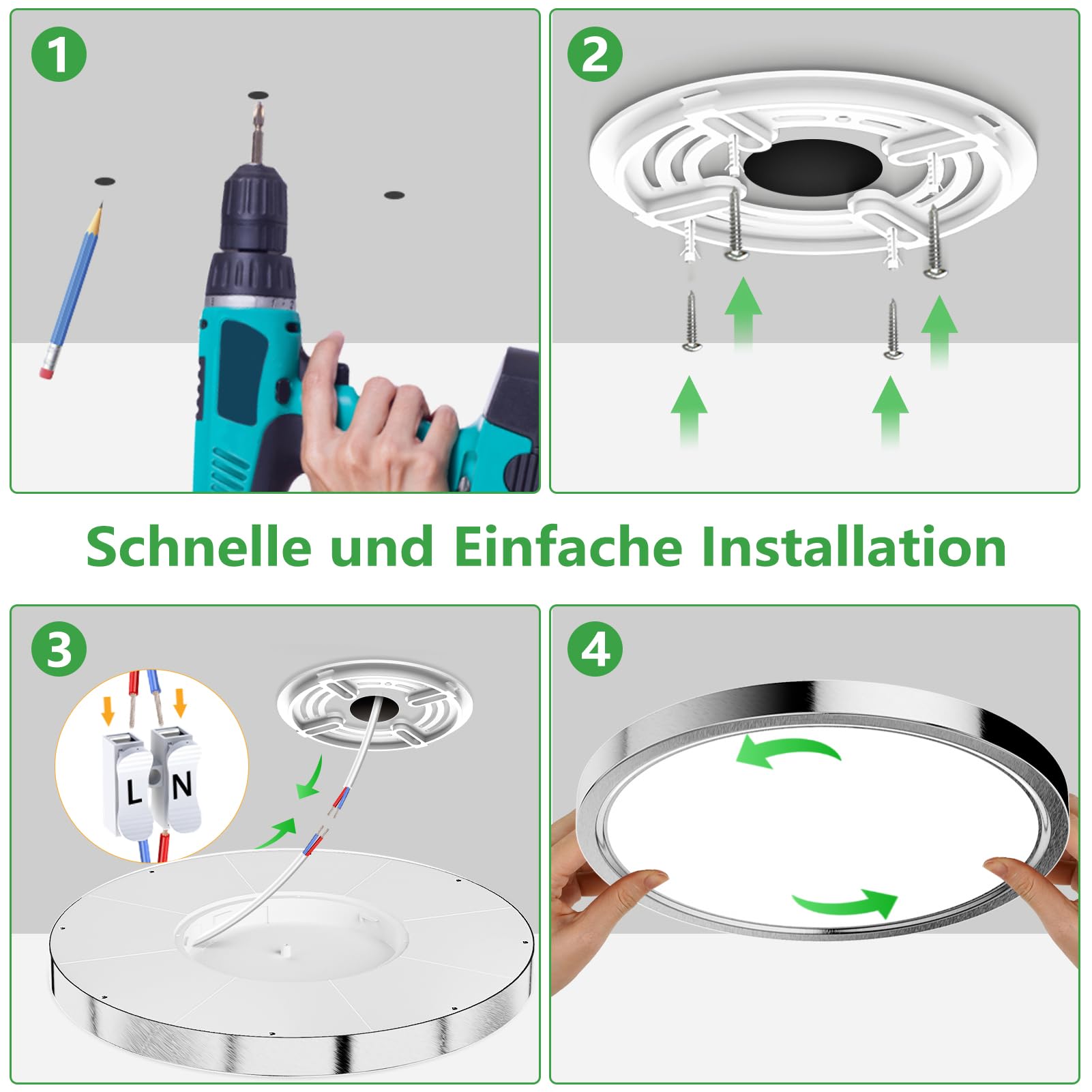 1

2

Schnelle und Einfache Installation

3

L N

4