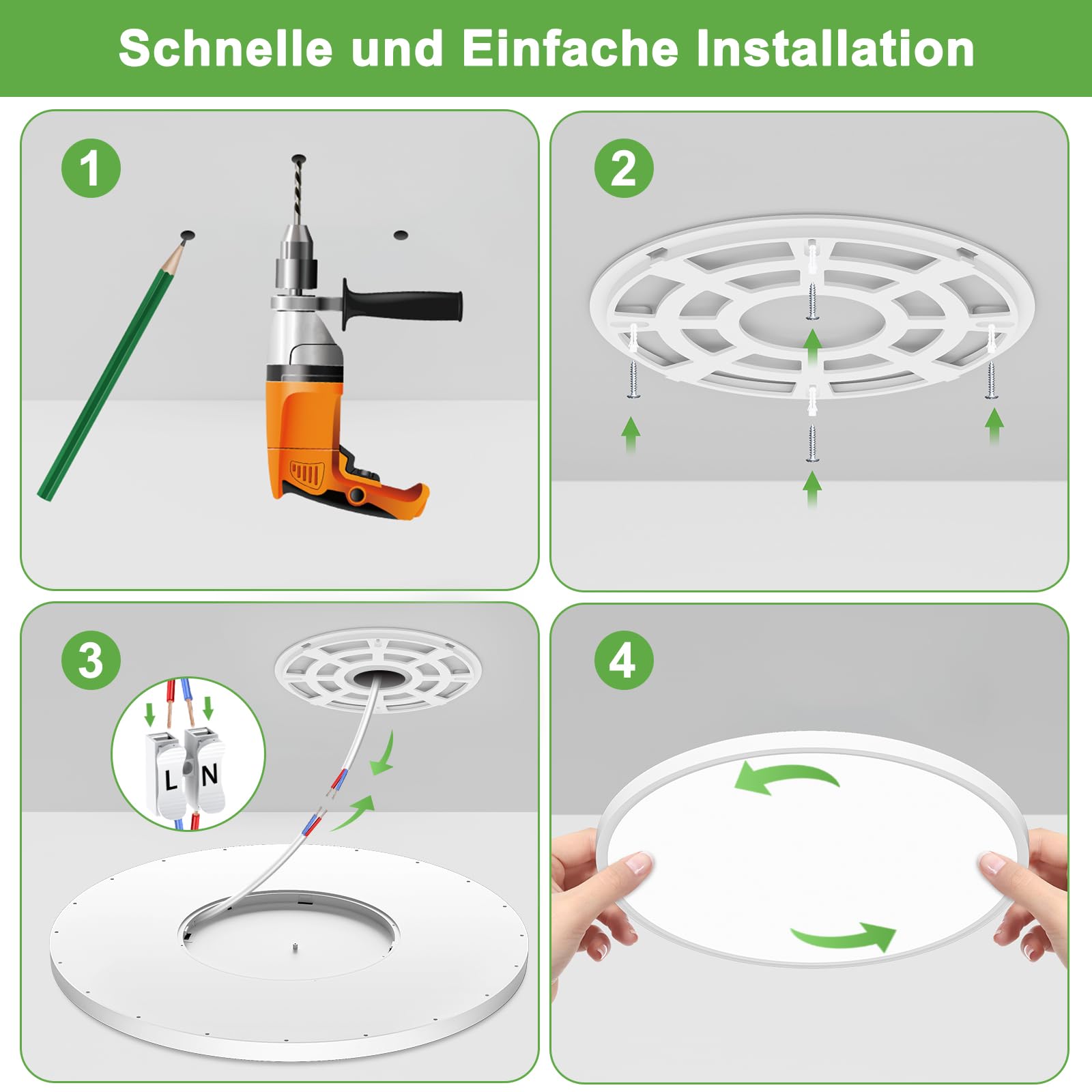 Schnelle und Einfache Installation

1

2

3

L N

4