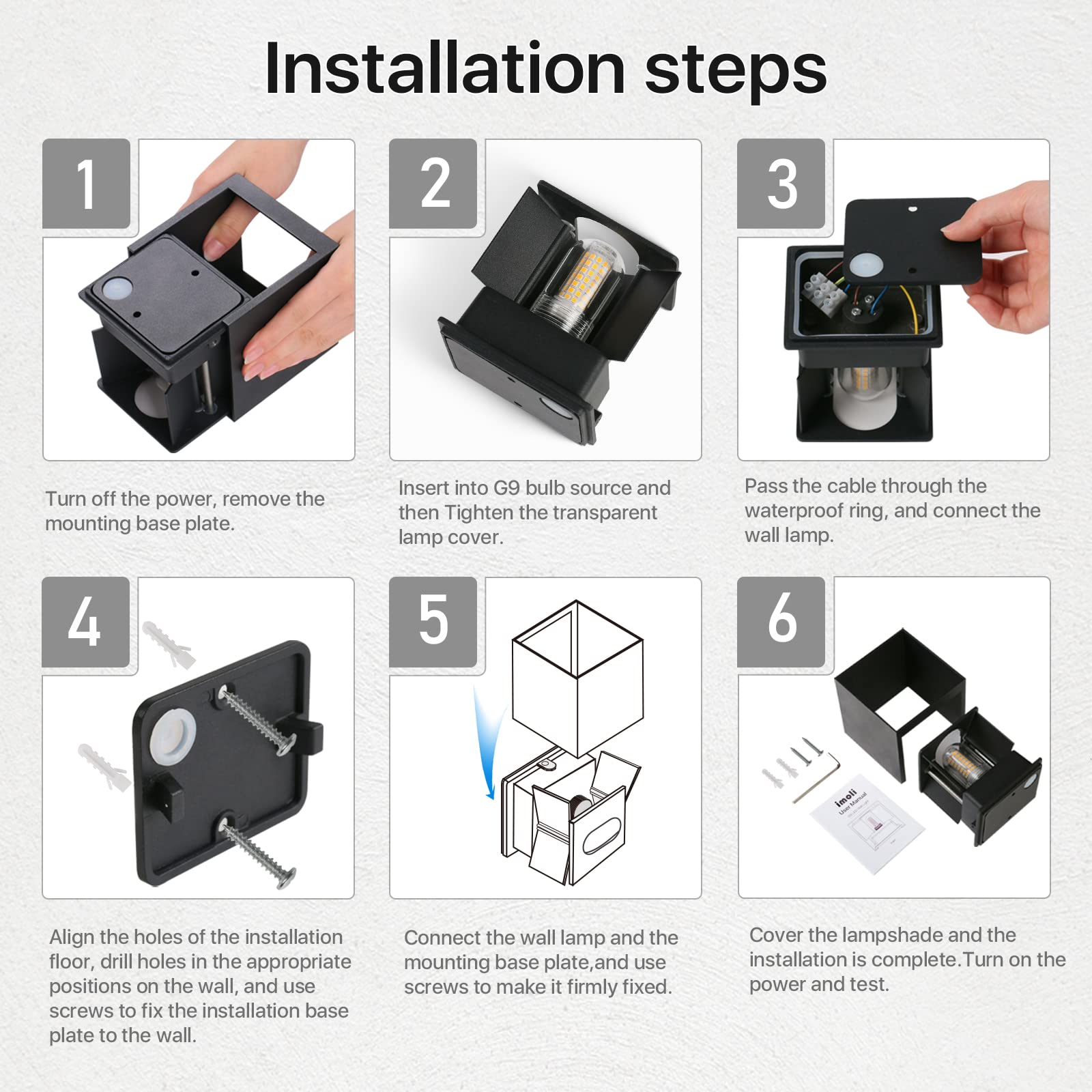 Installation steps

1

Turn off the power, remove the mounting base plate.

2

Insert into G9 bulb source and then Tighten the transparent lamp cover.

3

Pass the cable through the waterproof ring, and connect the wall lamp.

4

Align the holes of the installation floor, drill holes in the appropriate positions on the wall, and use screws to fix the installation base plate to the wall.

5

Connect the wall lamp and the mounting base plate,and use screws to make it firmly fixed.

6

imoli
User Manual

Cover the lampshade and the installation is complete.Turn on the power and test.