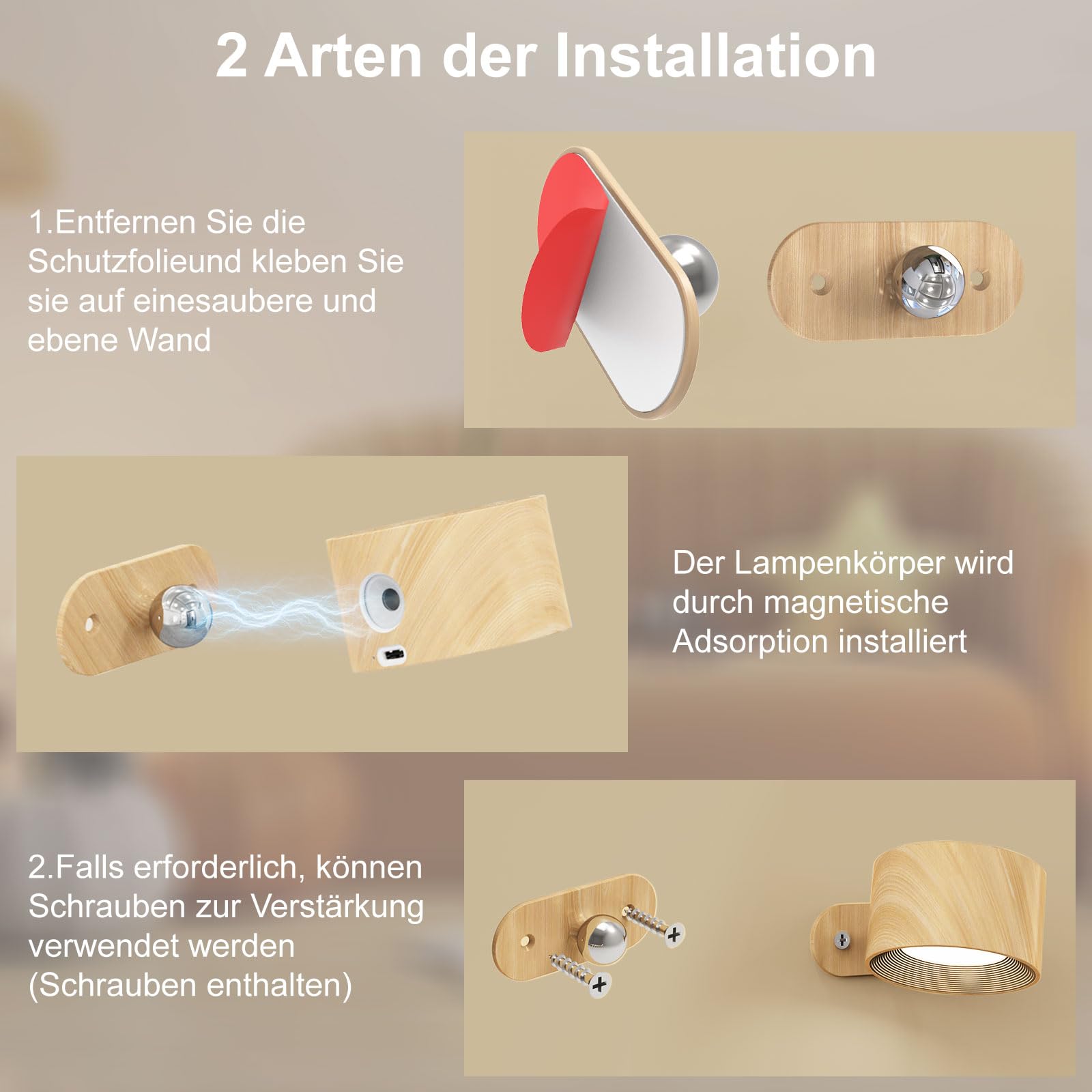 2 Arten der Installation

1.Entfernen Sie die Schutzfolieund kleben Sie sie auf einesaubere und ebene Wand

Der Lampenkörper wird durch magnetische Adsorption installiert

2.Falls erforderlich, können Schrauben zur Verstärkung verwendet werden (Schrauben enthalten)