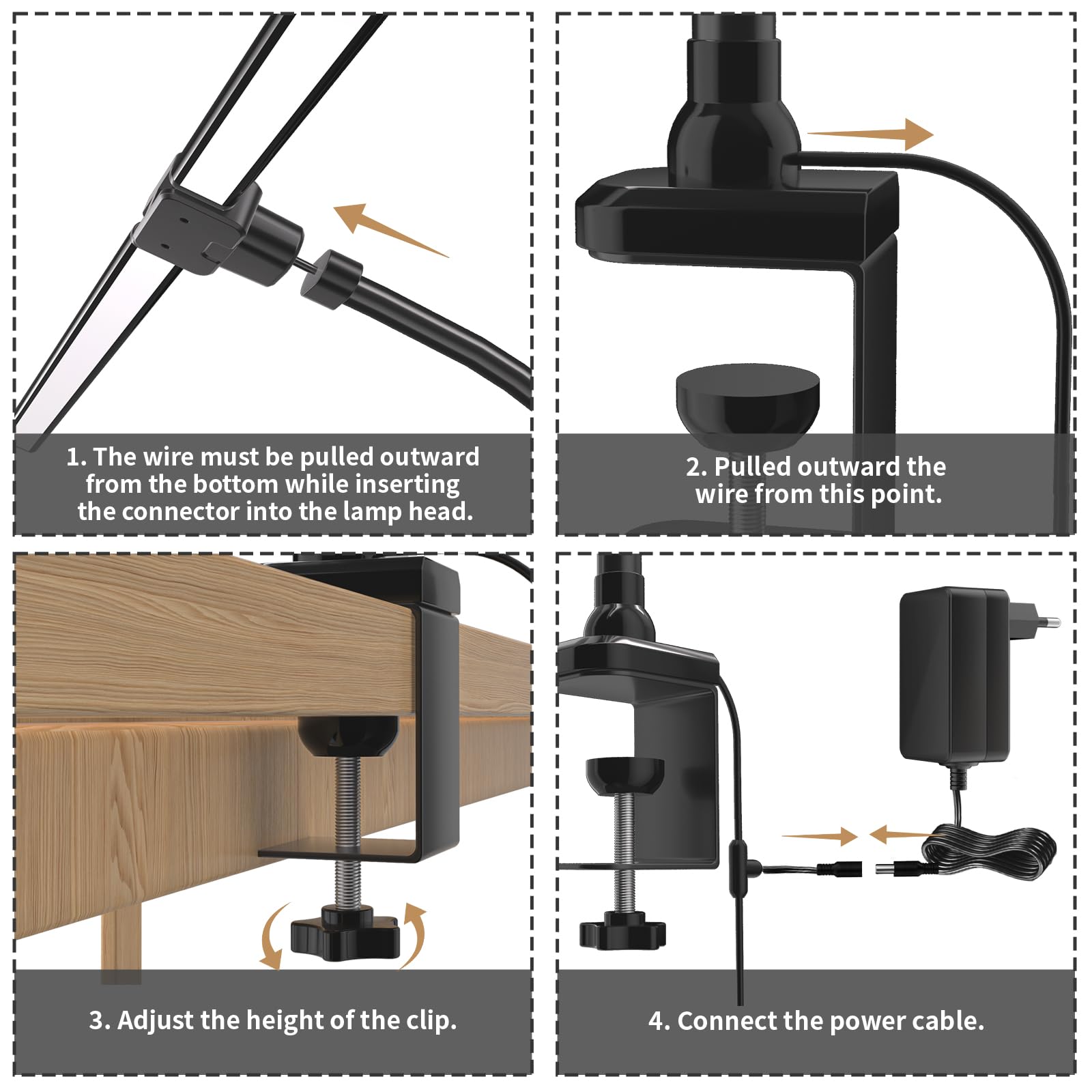 1. The wire must be pulled outward from the bottom while inserting the connector into the lamp head.

2. Pulled outward the wire from this point.

3. Adjust the height of the clip.

4. Connect the power cable.