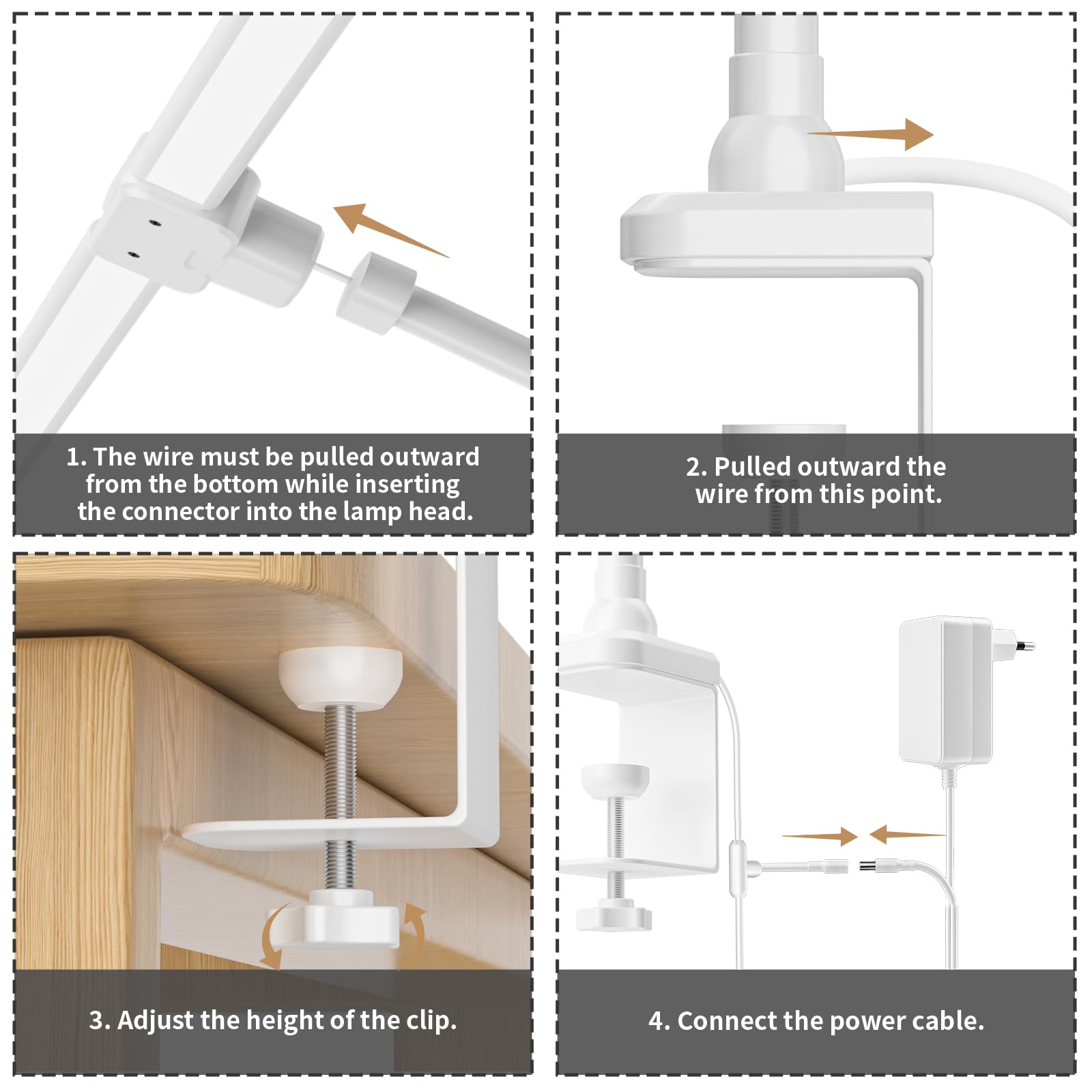 1. The wire must be pulled outward from the bottom while inserting the connector into the lamp head.

2. Pulled outward the wire from this point.

3. Adjust the height of the clip.

4. Connect the power cable.