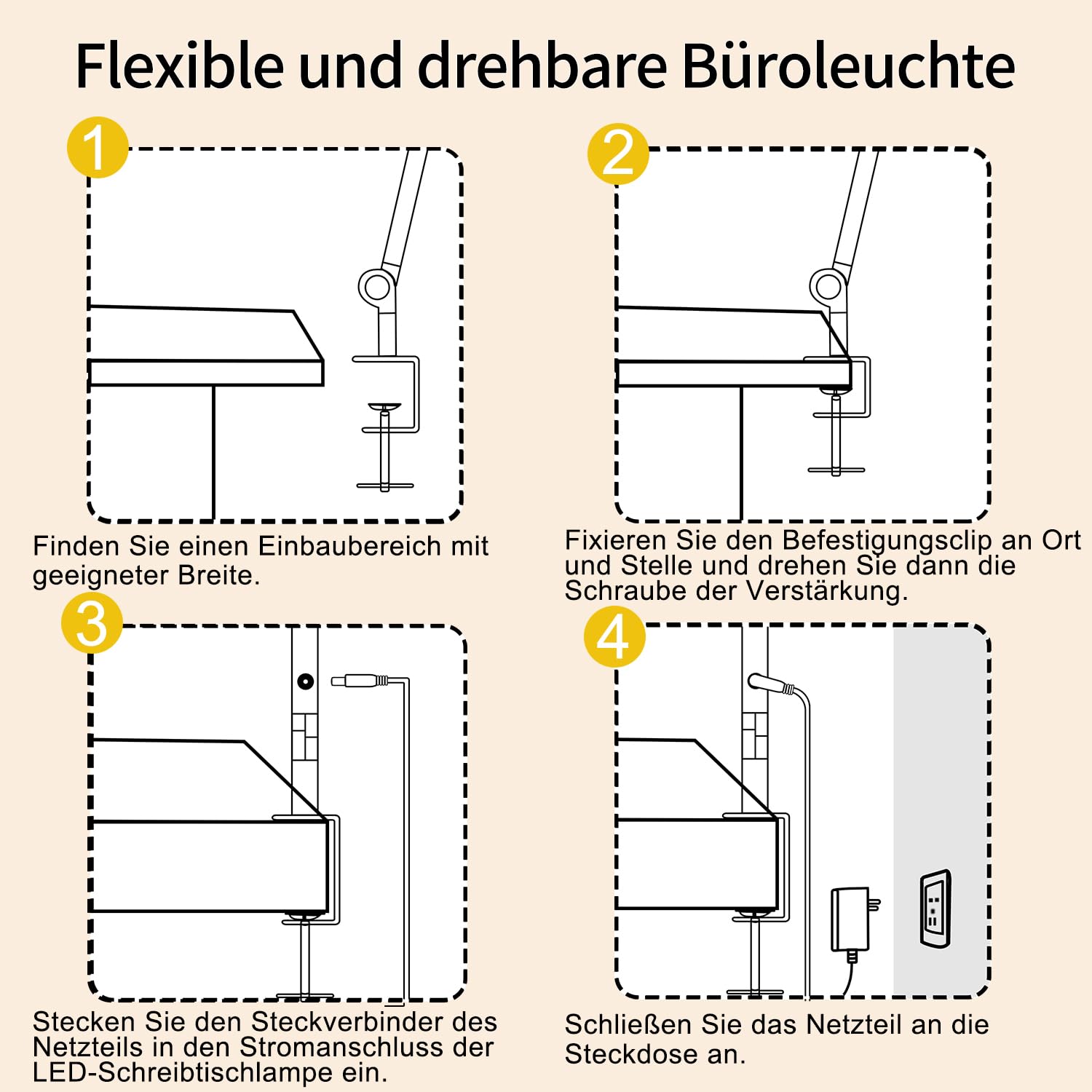 Flexible und drehbare Büroleuchte

1

Finden Sie einen Einbaubereich mit geeigneter Breite.

2

Fixieren Sie den Befestigungsclip an Ort und Stelle und drehen Sie dann die Schraube der Verstärkung.

3

Stecken Sie den Steckverbinder des Netzteils in den Stromanschluss der LED-Schreibtischlampe ein.

4

Schließen Sie das Netzteil an die Steckdose an.