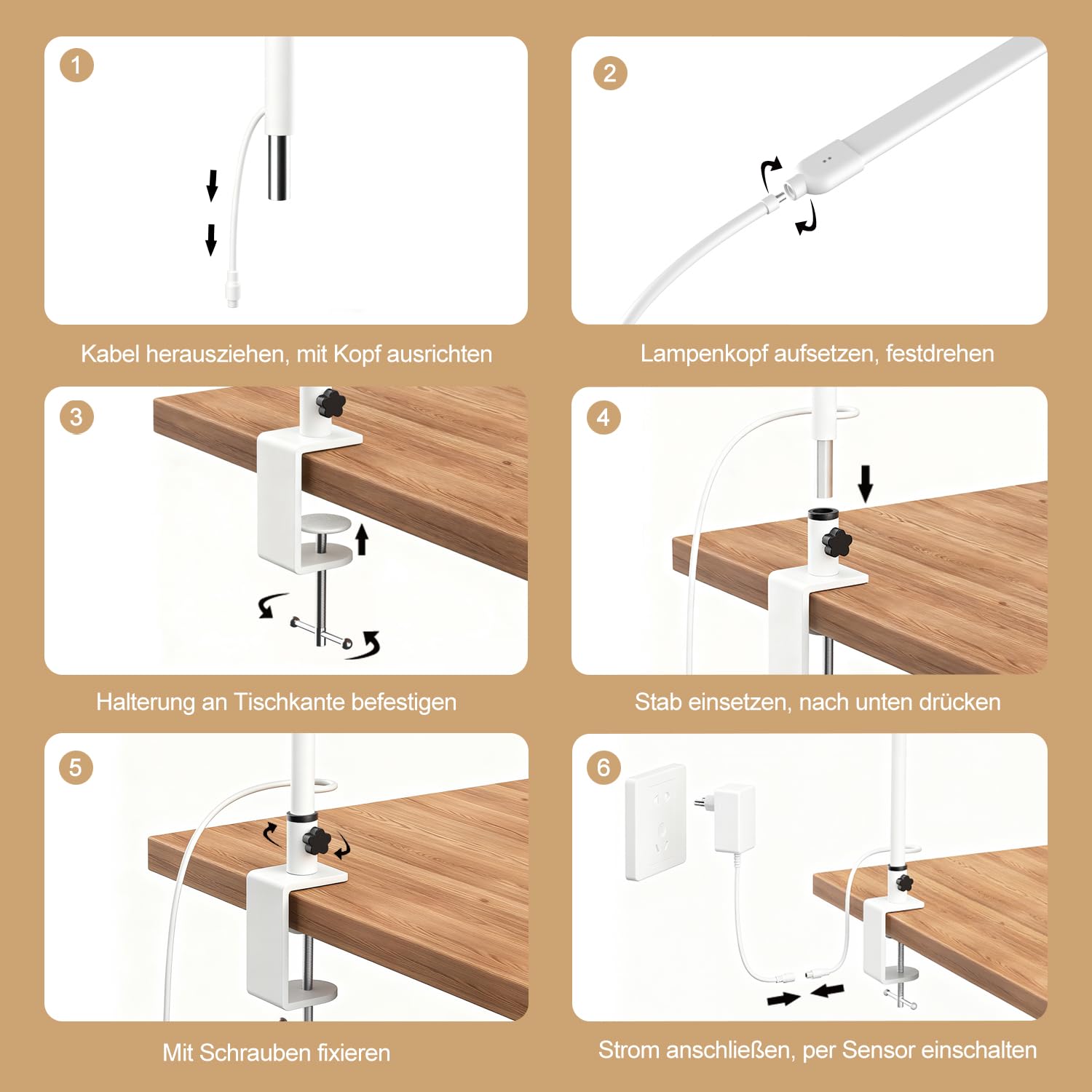 1

Kabel herausziehen, mit Kopf ausrichten

2

Lampenkopf aufsetzen, festdrehen

3

Halterung an Tischkante befestigen

4

Stab einsetzen, nach unten drücken

5

Mit Schrauben fixieren

6

Strom anschließen, per Sensor einschalten