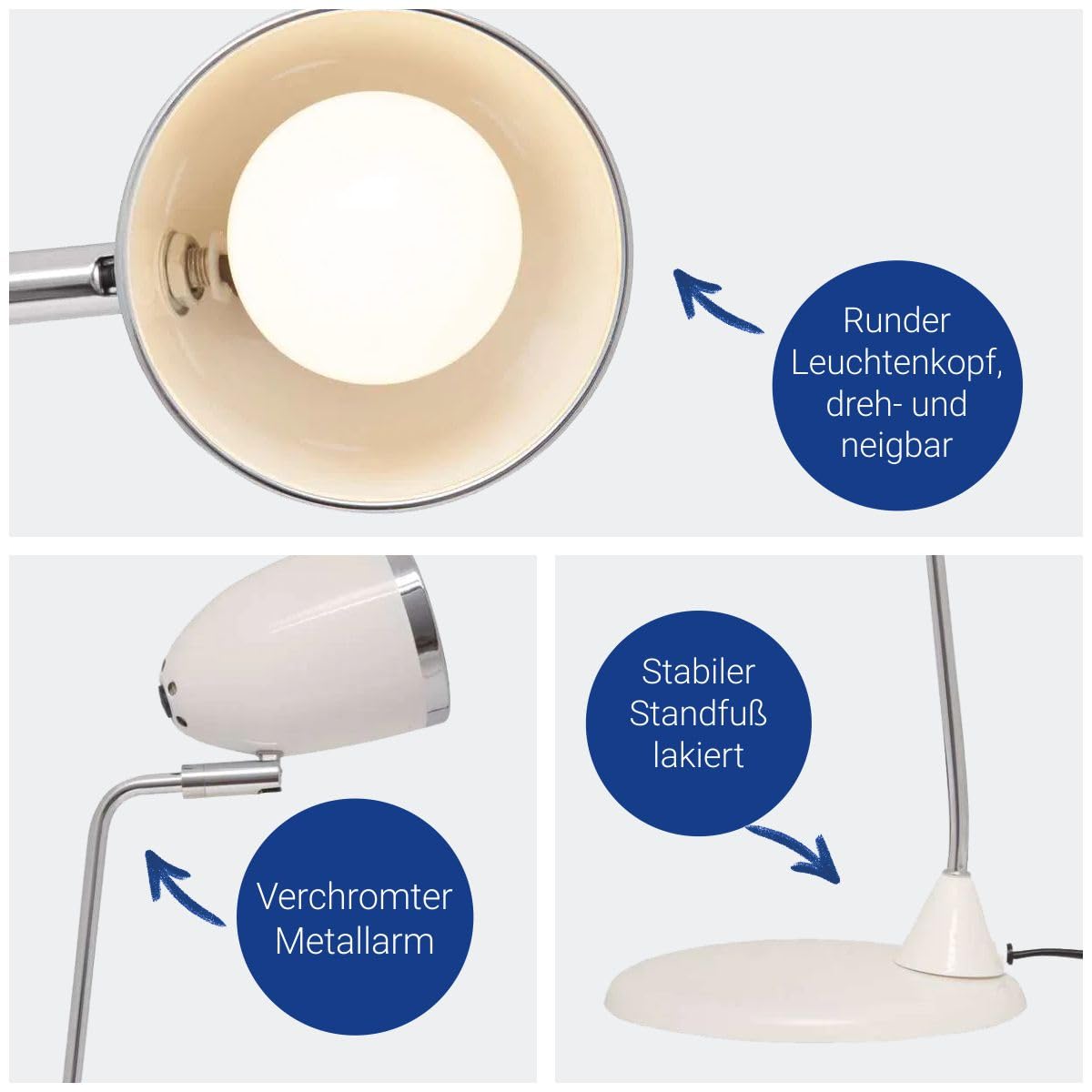 Runder Leuchtenkopf, dreh- und neigbar

Verchromter Metallarm

Stabiler Standfuß lakiert