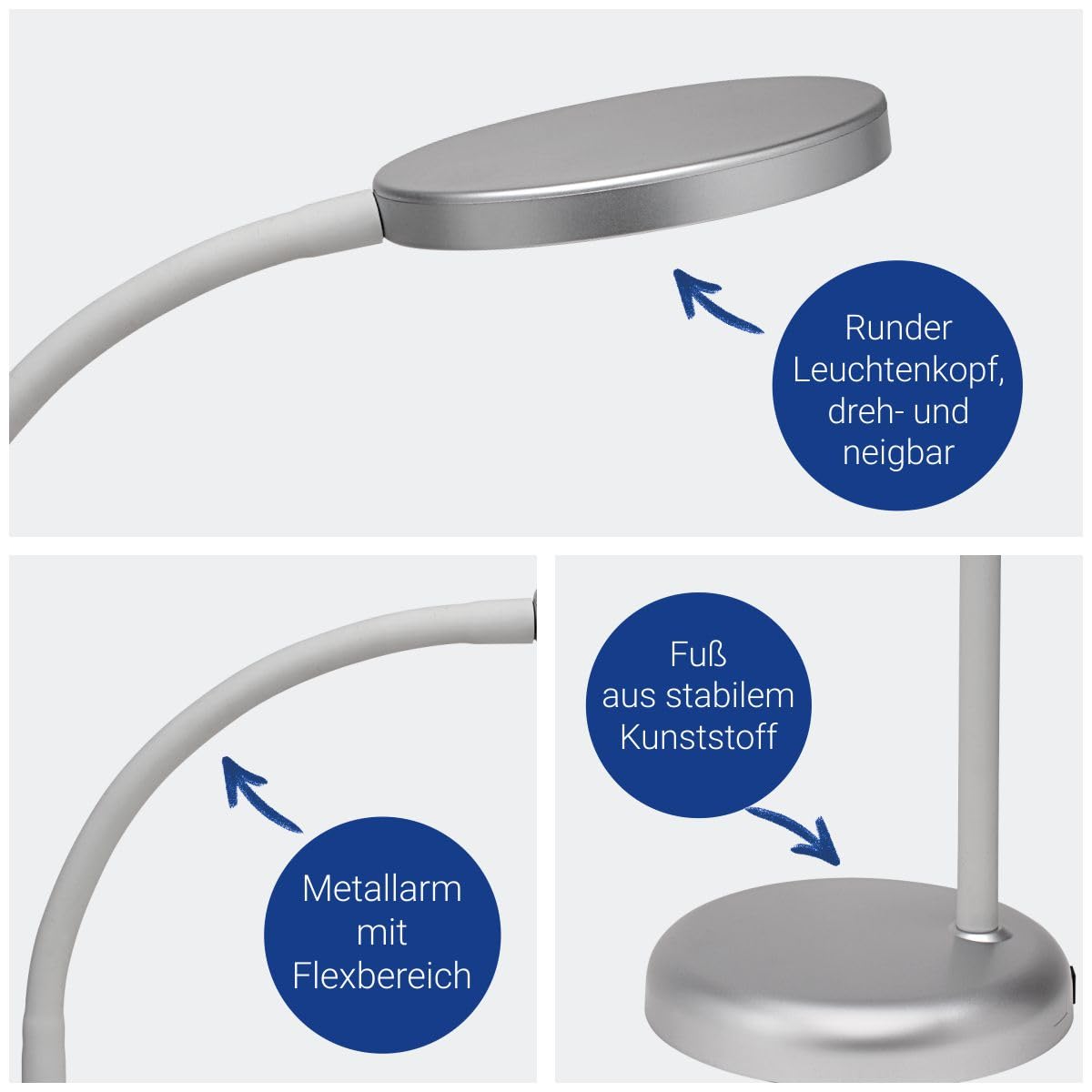 Runder Leuchtenkopf, dreh- und neigbar

Metallarm mit Flexbereich

Fuß aus stabilem Kunststoff