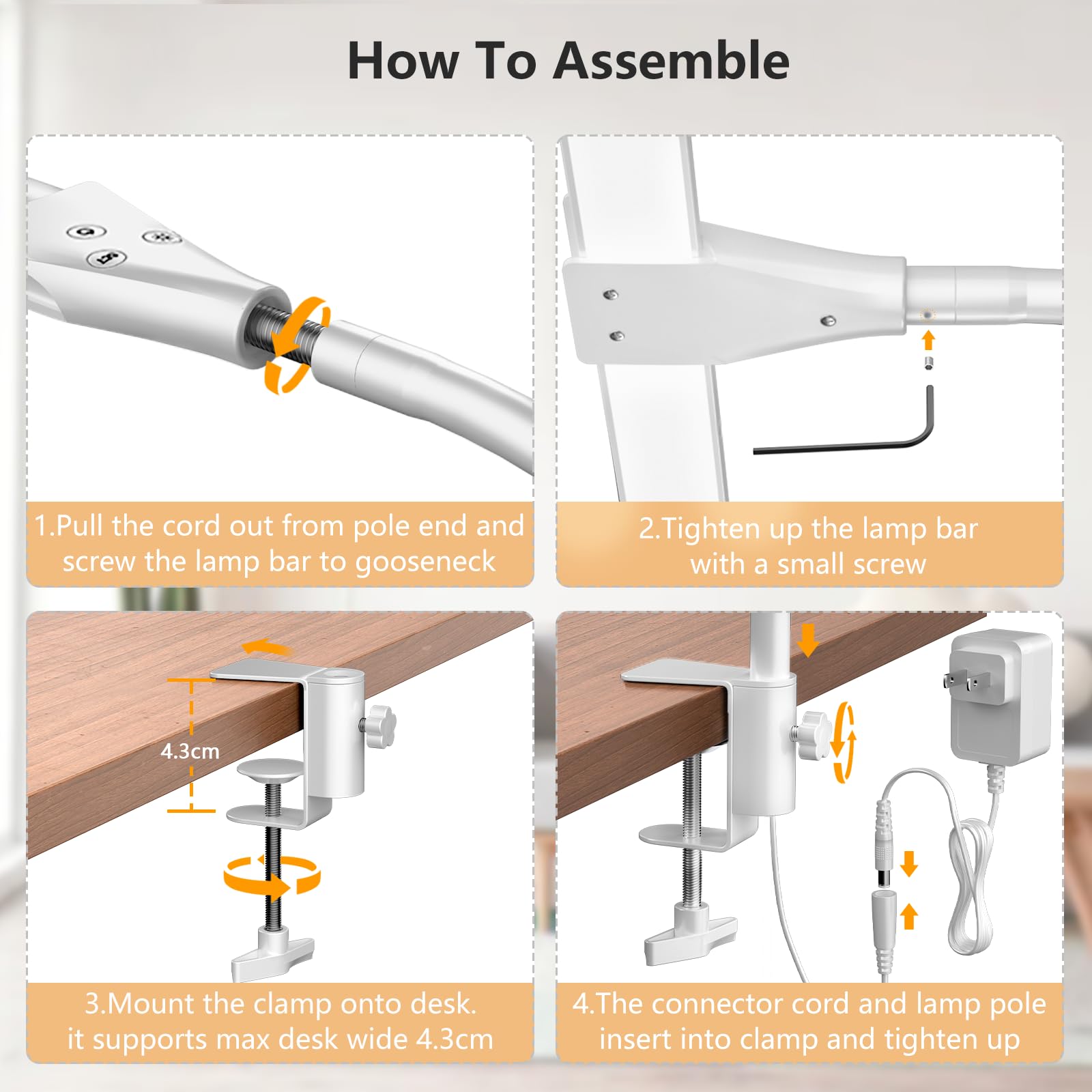 How To Assemble

1.Pull the cord out from pole end and screw the lamp bar to gooseneck

2.Tighten up the lamp bar with a small screw

4.3cm

3.Mount the clamp onto desk. it supports max desk wide 4.3cm

4.The connector cord and lamp pole insert into clamp and tighten up